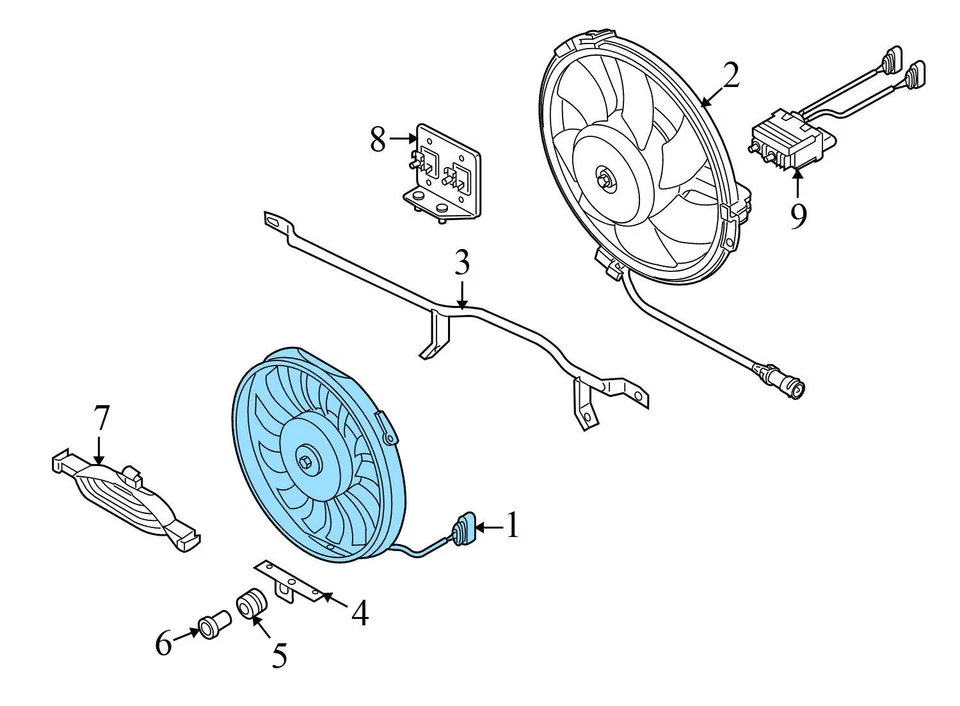 2
8
9
3
7
1
4
6
5