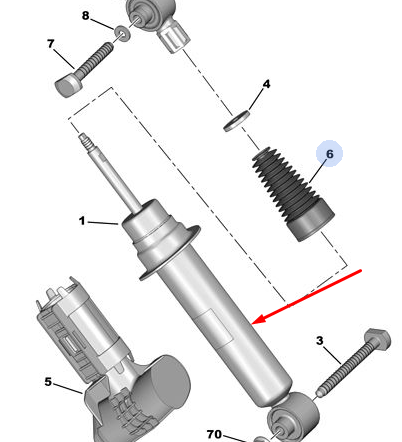 8
7
4
6
1
3
5
70