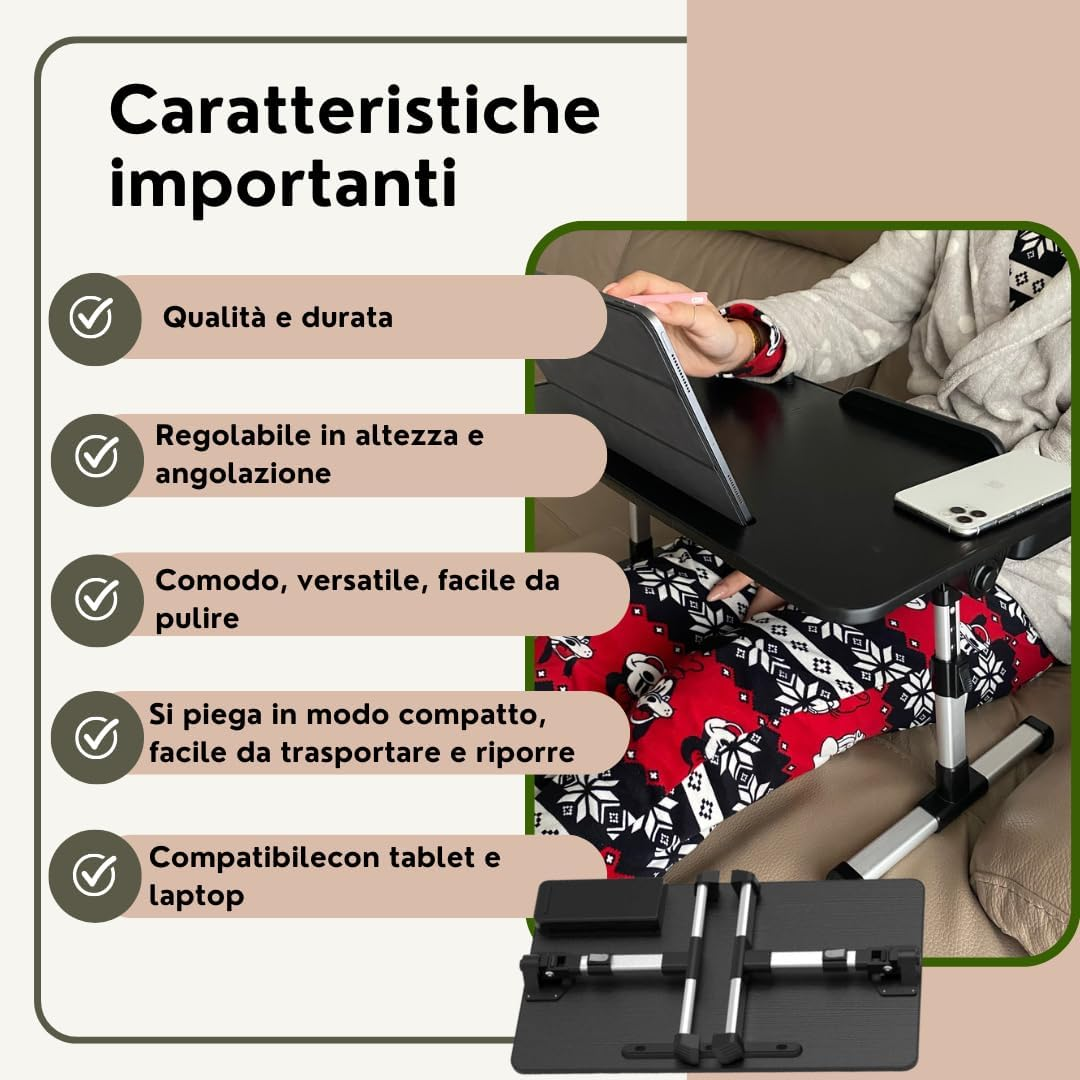 Caratteristiche importanti

Qualità e durata

Regolabile in altezza e angolazione

Comodo, versatile, facile da pulire

Si piega in modo compatto, facile da trasportare e riporre

Compatibilecon tablet e laptop