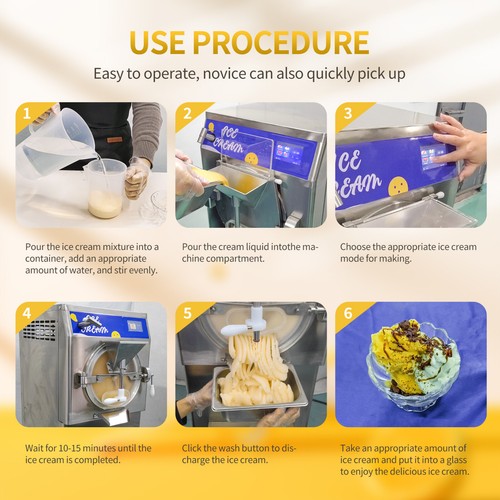 USE PROCEDURE

Easy to operate, novice can also quickly pick up

1

Pour the ice cream mixture into a container, add an appropriate amount of water, and stir evenly.

2

ICE CREAM

Pour the cream liquid intothe machine compartment.

3

ICE CREAM

Choose the appropriate ice cream mode for making.

4

ICE CREAM

Wait for 10-15 minutes until the ice cream is completed.

5

Click the wash button to discharge the ice cream.

6

Take an appropriate amount of ice cream and put it into a glass to enjoy the delicious ice cream.