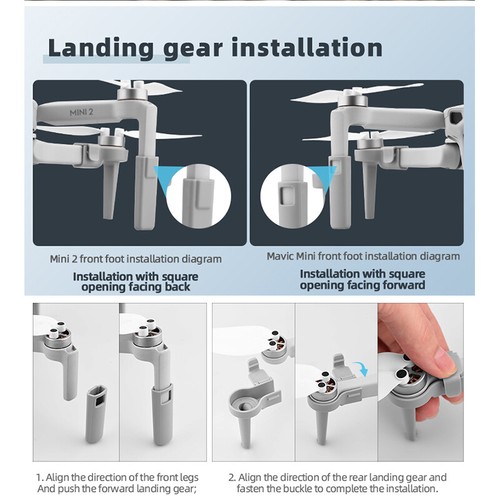 Landing gear installation

MINI 2

Mini 2 front foot installation diagram

Installation with square opening facing back

Mavic Mini front foot installation diagram

Installation with square opening facing forward

1. Align the direction of the front legs And push the forward landing gear;

2. Align the direction of the rear landing gear and fasten the buckle to complete the installation.