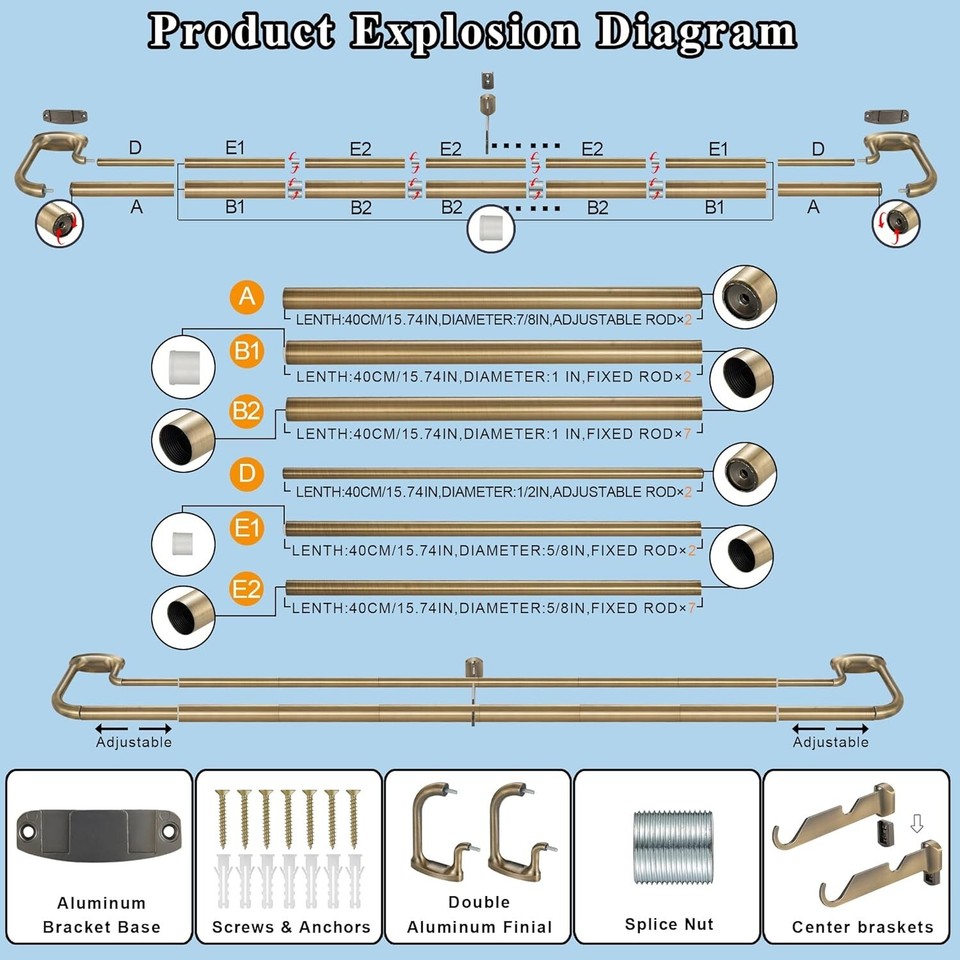 Product Explosion Diagram

D E1 E2 E2 E2 E1 D

A B1 B2 B2 B2 B1 A

A LENTH:40CM/15.74IN,DIAMETER:7/8IN,ADJUSTABLE ROD×2

B1 LENTH:40CM/15.74IN,DIAMETER:1 IN,FIXED ROD×2

B2 LENTH:40CM/15.74IN,DIAMETER:1 IN,FIXED ROD×7

D LENTH:40CM/15.74IN,DIAMETER:1/2IN,ADJUSTABLE ROD×2

E1 LENTH:40CM/15.74IN,DIAMETER:5/8IN,FIXED ROD×2

E2 LENTH:40CM/15.74IN,DIAMETER:5/8IN,FIXED ROD×7

Adjustable Adjustable

Aluminum Bracket Base

Screws & Anchors

Double Aluminum Finial

Splice Nut

Center braskets