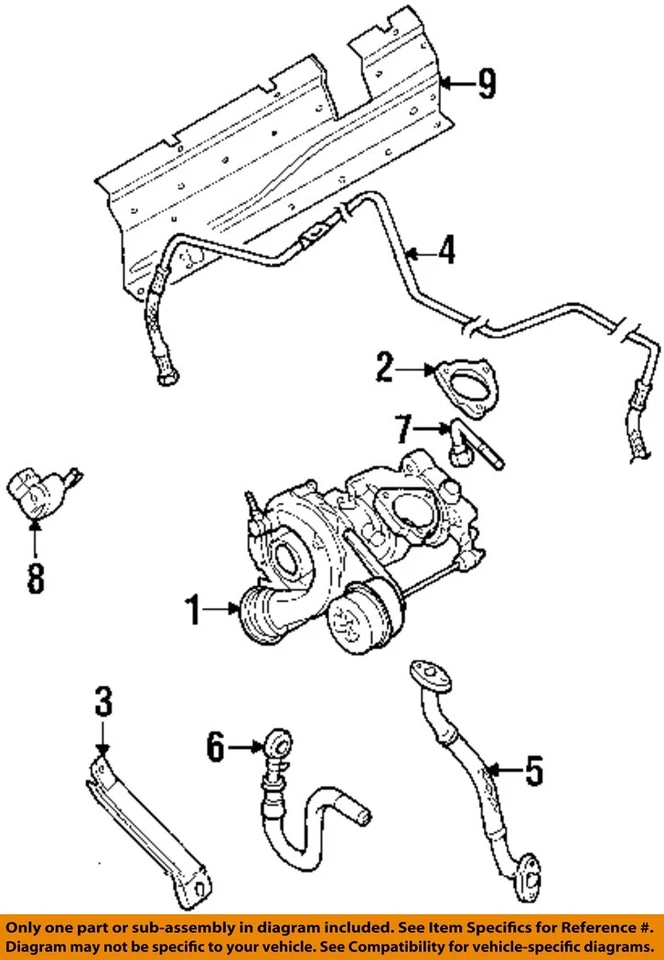 9

4

2

7

8

1

3

6

5

Only one part or sub-assembly in diagram included. See Item Specifics for Reference #. Diagram may not be specific to your vehicle. See Compatibility for vehicle-specific diagrams.