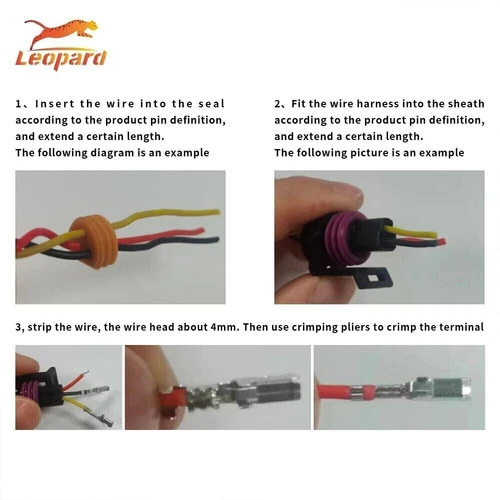 Leopard

1、Insert the wire into the seal according to the product pin definition, and extend a certain length.
The following diagram is an example

2、Fit the wire harness into the sheath according to the product pin definition, and extend a certain length.
The following picture is an example

3, strip the wire, the wire head about 4mm. Then use crimping pliers to crimp the terminal