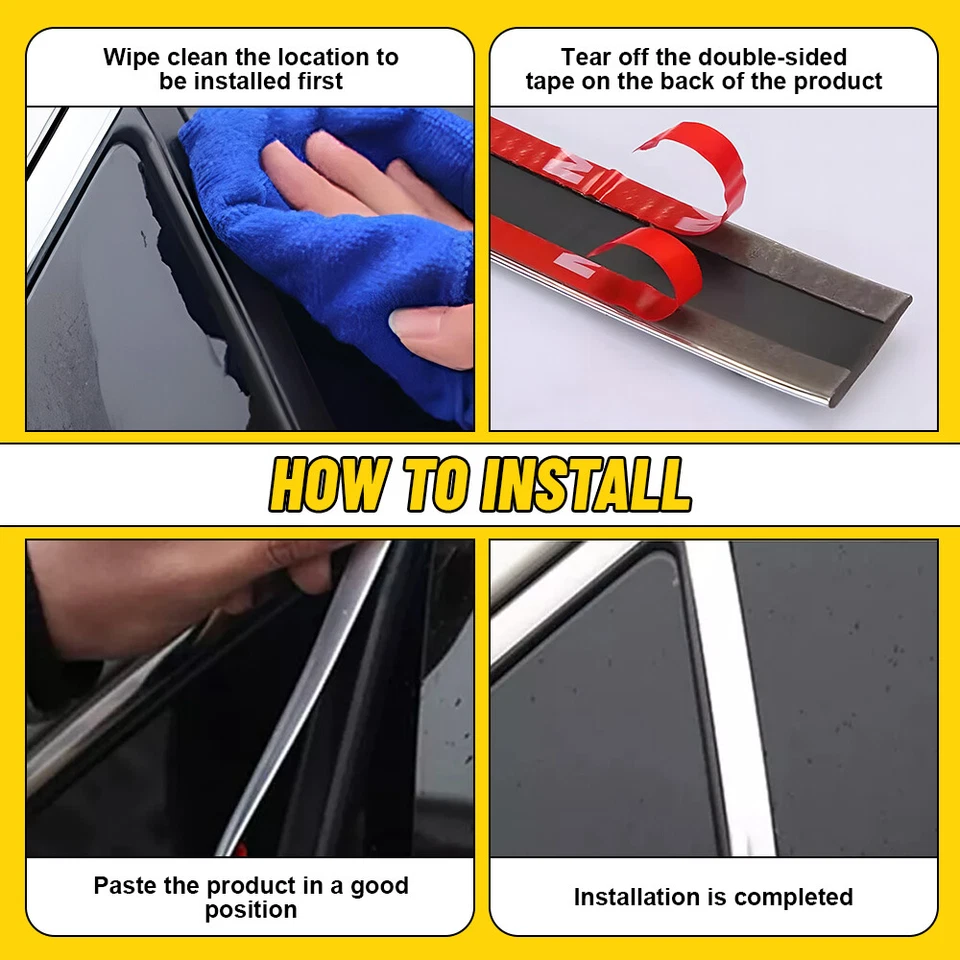 Wipe clean the location to be installed first

Tear off the double-sided tape on the back of the product

HOW TO INSTALL

Paste the product in a good position

Installation is completed