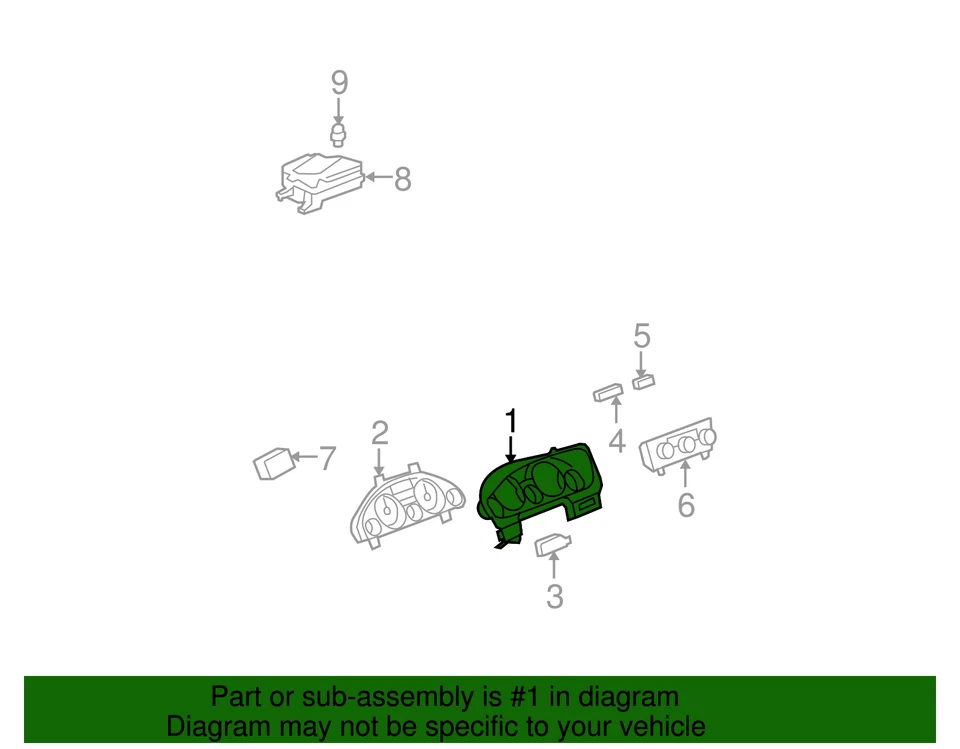 9
8
5
4
1
2
7
6
3

Part or sub-assembly is #1 in diagram
Diagram may not be specific to your vehicle