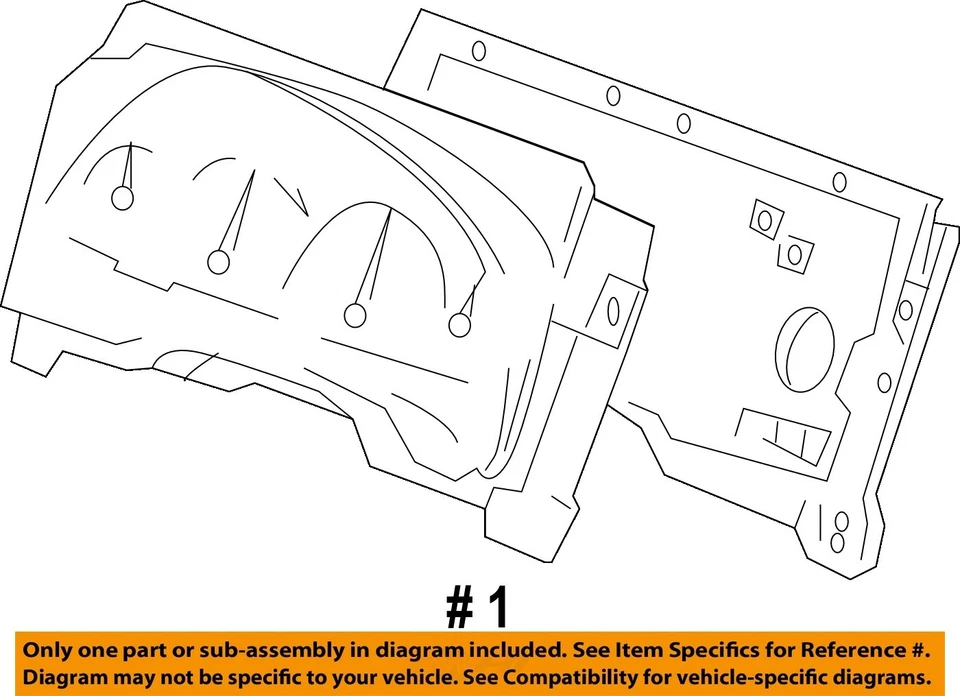 # 1

Only one part or sub-assembly in diagram included. See Item Specifics for Reference #.
Diagram may not be specific to your vehicle. See Compatibility for vehicle-specific diagrams.