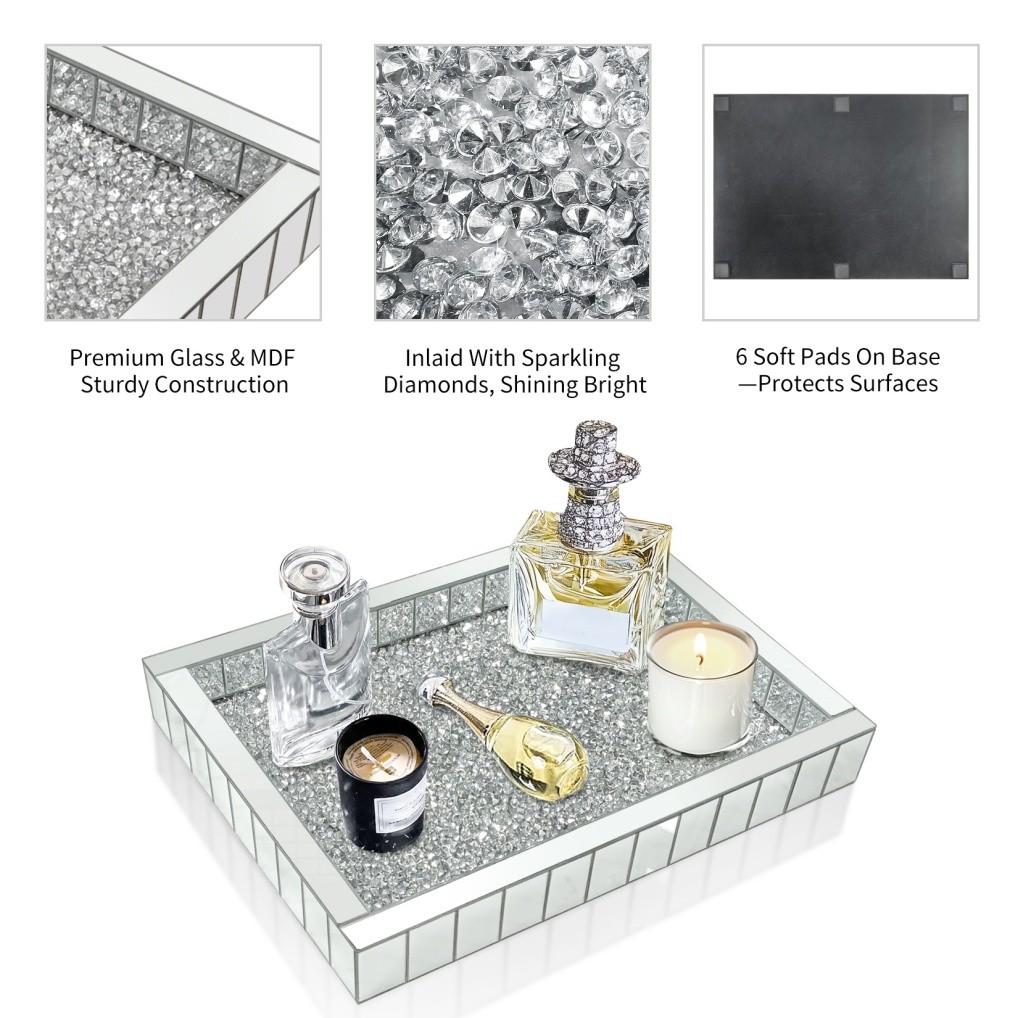 Premium Glass & MDF
Sturdy Construction

Inlaid With Sparkling
Diamonds, Shining Bright

6 Soft Pads On Base
—Protects Surfaces