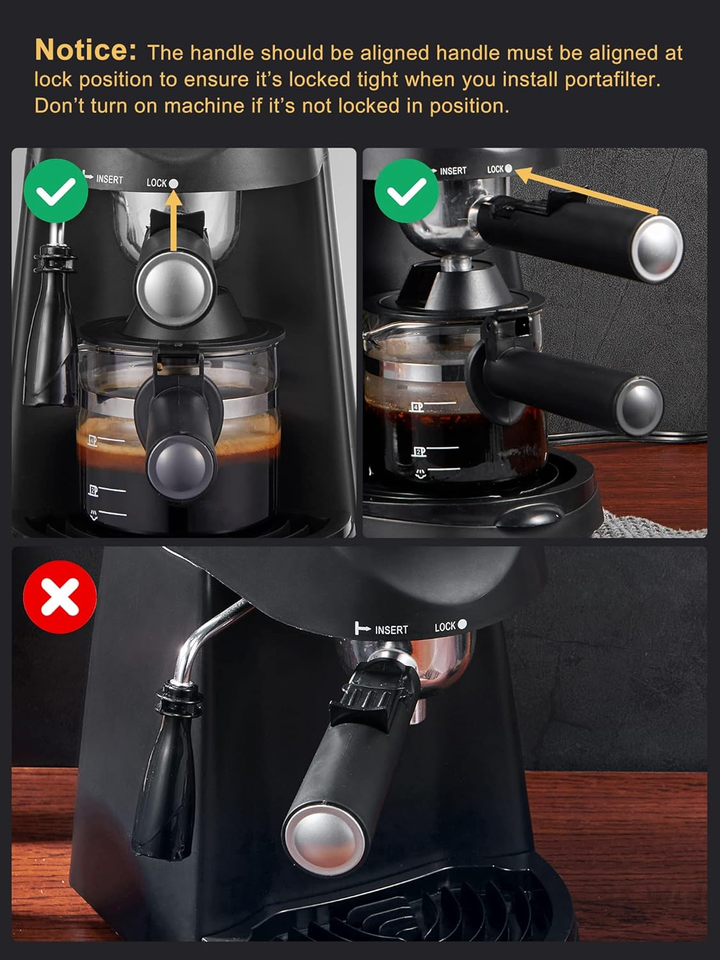 Notice: The handle should be aligned handle must be aligned at lock position to ensure it's locked tight when you install portafilter. Don't turn on machine if it's not locked in position.

INSERT LOCK

INSERT LOCK

INSERT LOCK