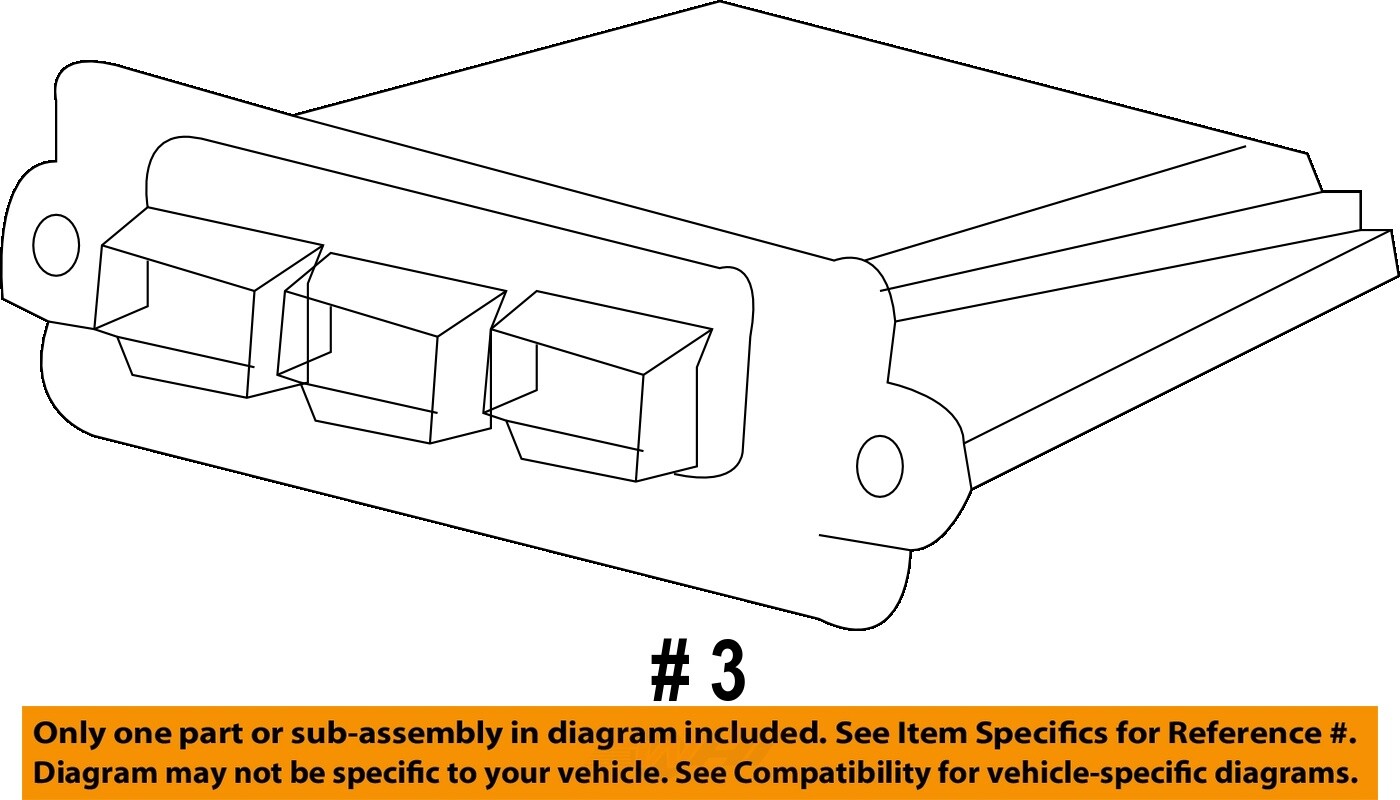 # 3

Only one part or sub-assembly in diagram included. See Item Specifics for Reference #.
Diagram may not be specific to your vehicle. See Compatibility for vehicle-specific diagrams.