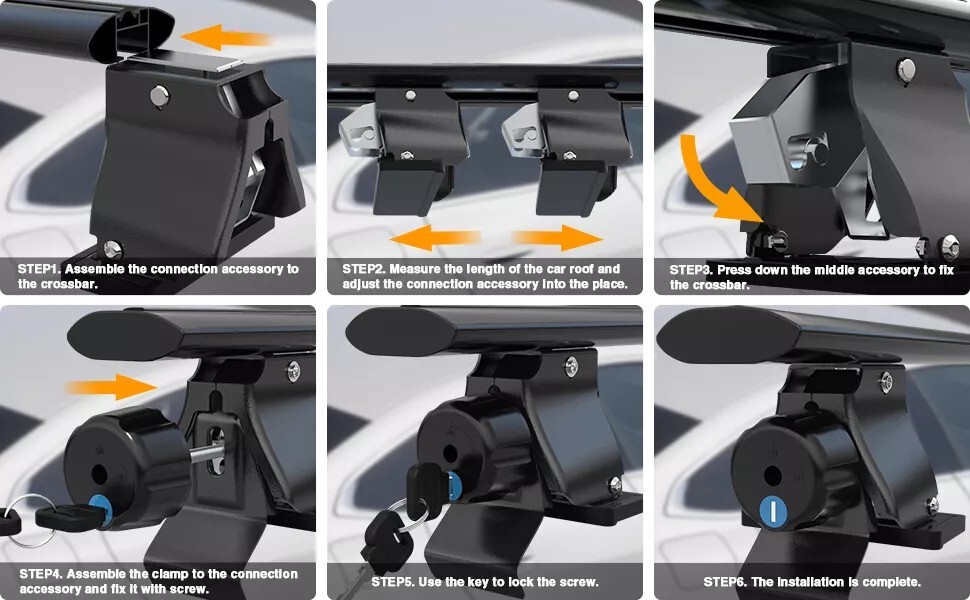 STEP1. Assemble the connection accessory to the crossbar.

STEP2. Measure the length of the car roof and adjust the connection accessory into the place.

STEP3. Press down the middle accessory to fix the crossbar.

STEP4. Assemble the clamp to the connection accessory and fix it with screw.

STEP5. Use the key to lock the screw.

STEP6. The installation is complete.