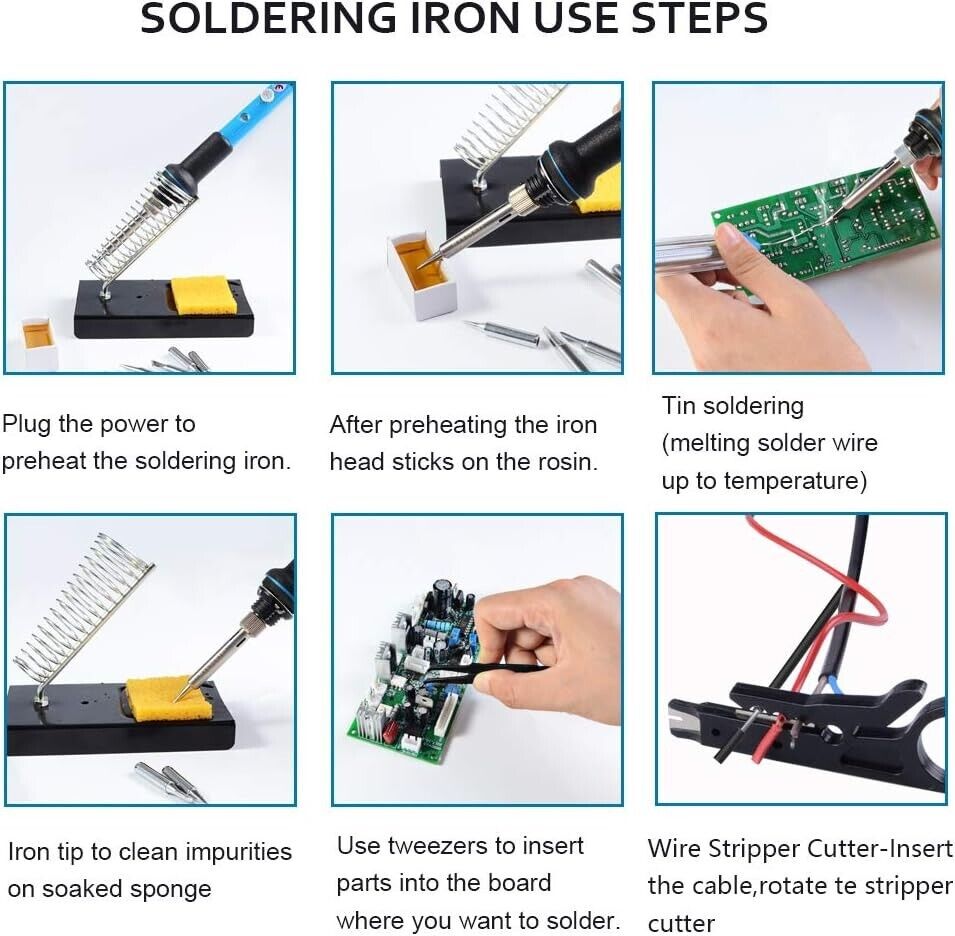 SOLDERING IRON USE STEPS

Plug the power to preheat the soldering iron.

After preheating the iron head sticks on the rosin.

Tin soldering (melting solder wire up to temperature)

Iron tip to clean impurities on soaked sponge

Use tweezers to insert parts into the board where you want to solder.

Wire Stripper Cutter-Insert the cable,rotate te stripper cutter