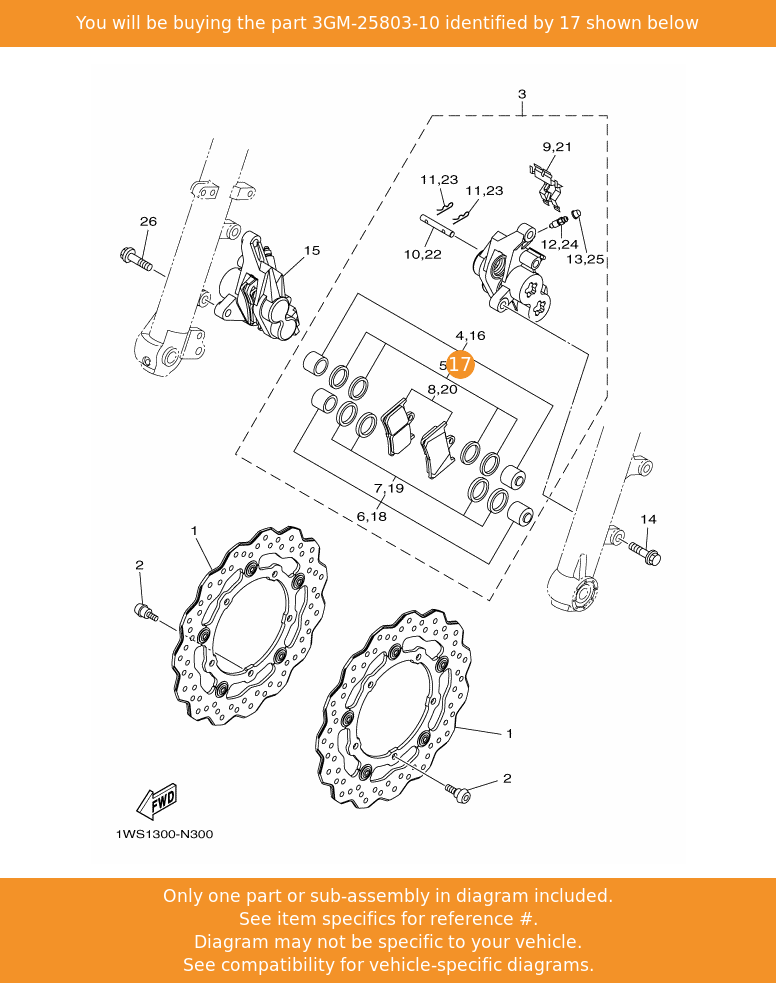 You will be buying the part 3GM-25803-10 identified by 17 shown below

3
9,21
11,23
11,23
26
15
10,22
12,24
13,25
4,16
5
17
8,20
7,19
6,18
14
1
2
1
2
FWD
1WS1300-N300

Only one part or sub-assembly in diagram included.
See item specifics for reference #.
Diagram may not be specific to your vehicle.
See compatibility for vehicle-specific diagrams.