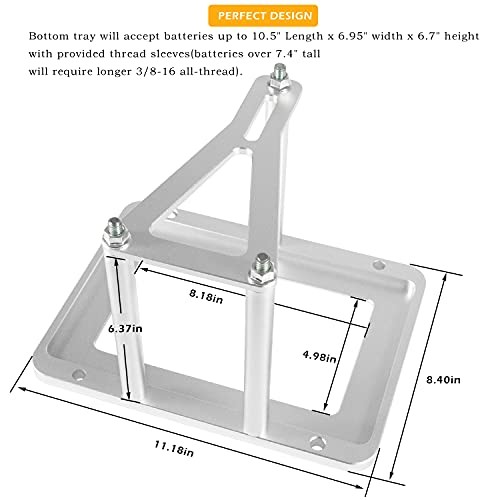 PERFECT DESIGN

Bottom tray will accept batteries up to 10.5" Length x 6.95" width x 6.7" height with provided thread sleeves(batteries over 7.4" tall will require longer 3/8-16 all-thread).

8.18in

6.37in

4.98in

8.40in

11.18in