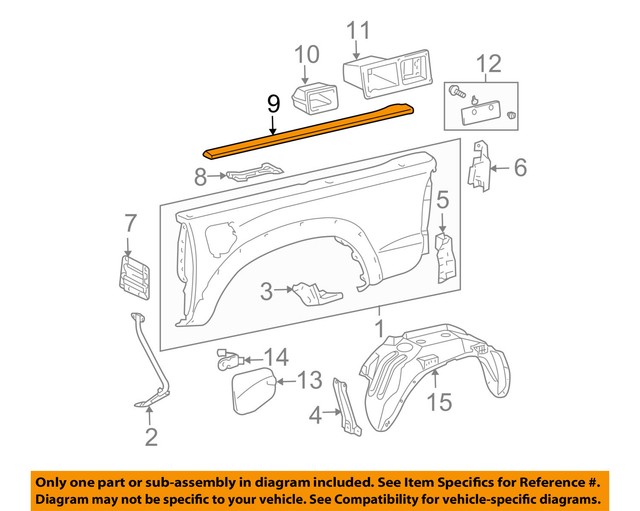 11
10
12
9
6
8
5
7
3
1
14
13
15
4
2

Only one part or sub-assembly in diagram included. See Item Specifics for Reference #. Diagram may not be specific to your vehicle. See Compatibility for vehicle-specific diagrams.