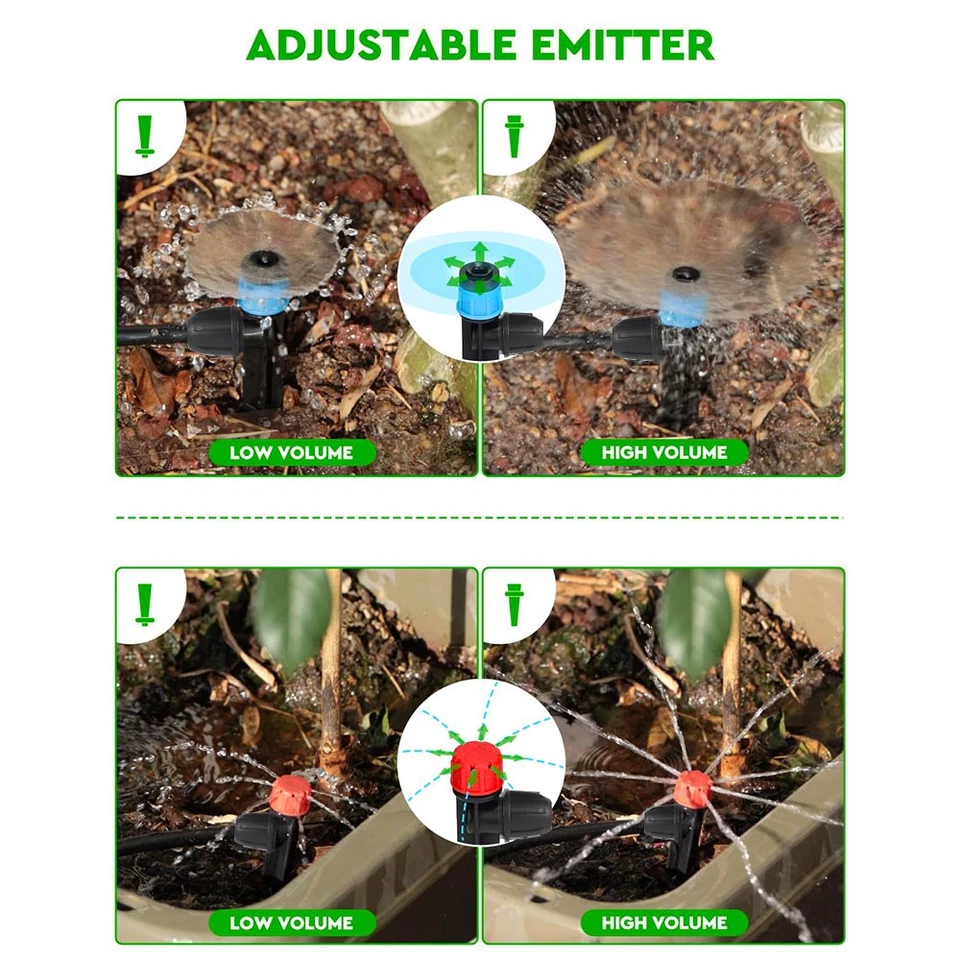 ADJUSTABLE EMITTER

LOW VOLUME

HIGH VOLUME

LOW VOLUME

HIGH VOLUME