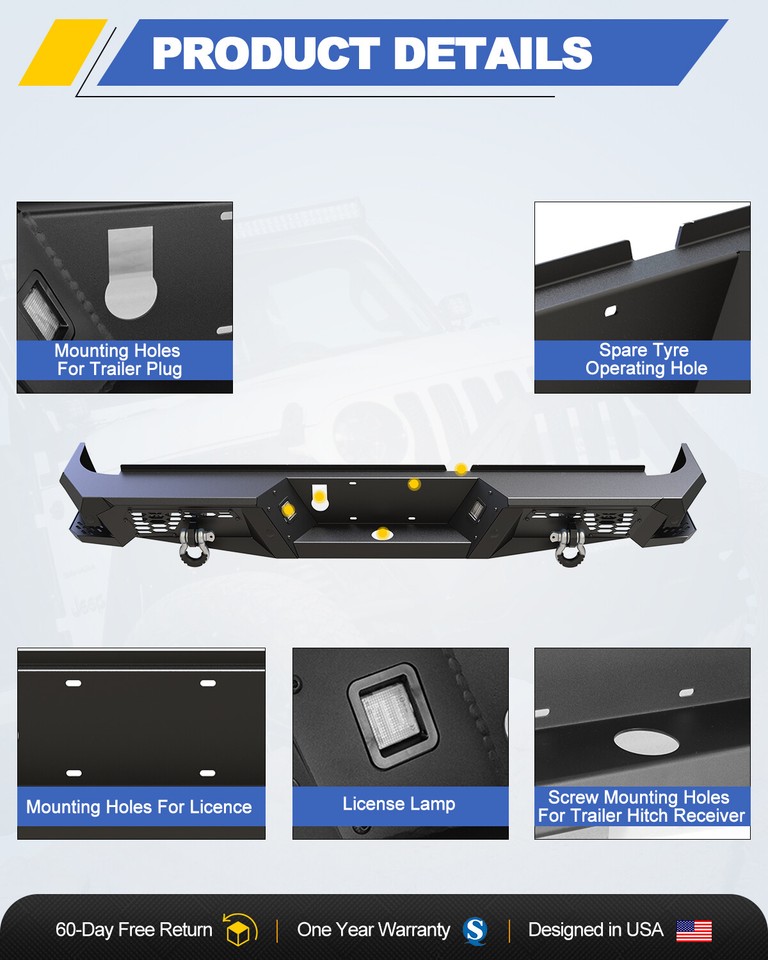 PRODUCT DETAILS

Mounting Holes For Trailer Plug

Spare Tyre Operating Hole

Mounting Holes For Licence

License Lamp

Screw Mounting Holes For Trailer Hitch Receiver

60-Day Free Return | One Year Warranty | Designed in USA