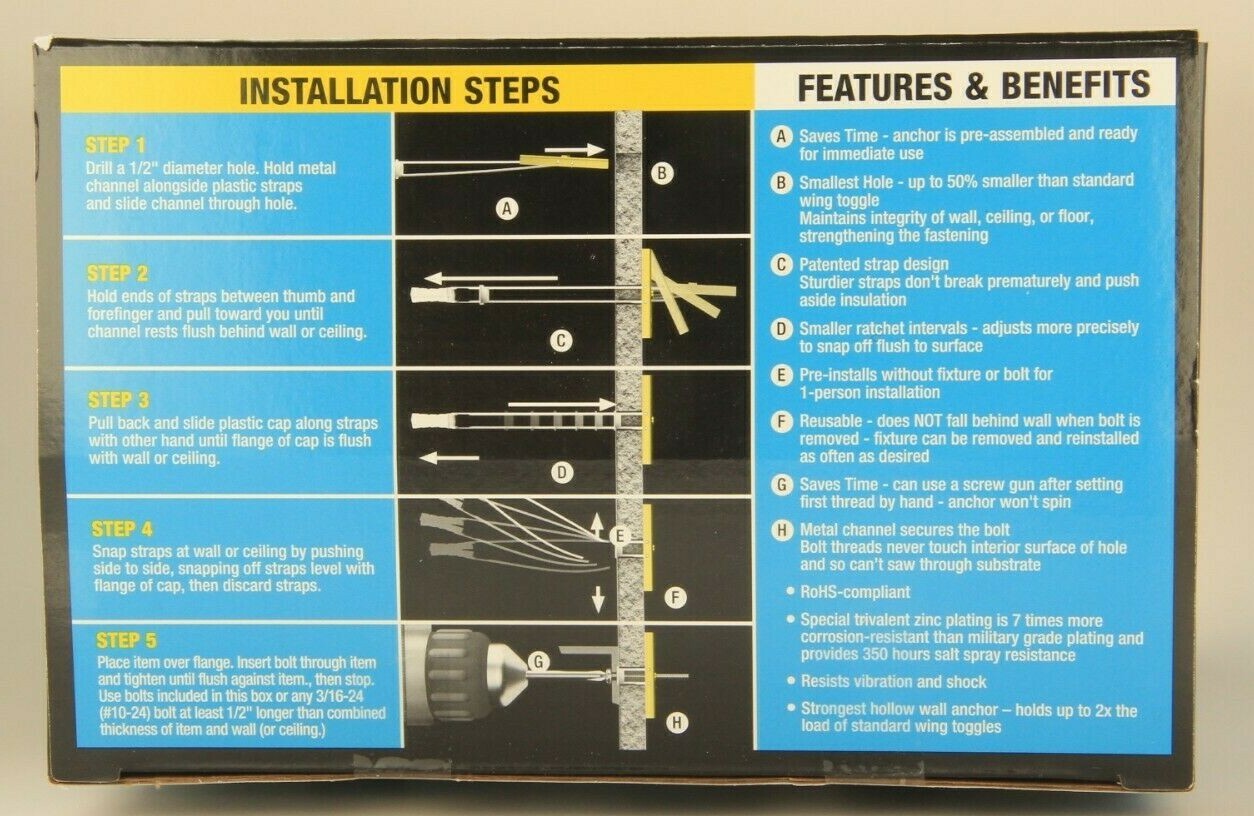 INSTALLATION STEPS

STEP 1
Drill a 1/2" diameter hole. Hold metal channel alongside plastic straps and slide channel through hole.

A
B

STEP 2
Hold ends of straps between thumb and forefinger and pull toward you until channel rests flush behind wall or ceiling.

C

STEP 3
Pull back and slide plastic cap along straps with other hand until flange of cap is flush with wall or ceiling.

D

STEP 4
Snap straps at wall or ceiling by pushing side to side, snapping off straps level with flange of cap, then discard straps.

E
F

STEP 5
Place item over flange. Insert bolt through item and tighten until flush against item., then stop. Use bolts included in this box or any 3/16-24 (#10-24) bolt at least 1/2" longer than combined thickness of item and wall (or ceiling.)

G
H

FEATURES & BENEFITS

A Saves Time - anchor is pre-assembled and ready for immediate use

B Smallest Hole - up to 50% smaller than standard wing toggle
Maintains integrity of wall, ceiling, or floor, strengthening the fastening

C Patented strap design
Sturdier straps don't break prematurely and push aside insulation

D Smaller ratchet intervals - adjusts more precisely to snap off flush to surface

E Pre-installs without fixture or bolt for 1-person installation

F Reusable - does NOT fall behind wall when bolt is removed - fixture can be removed and reinstalled as often as desired

G Saves Time - can use a screw gun after setting first thread by hand - anchor won't spin

H Metal channel secures the bolt
Bolt threads never touch interior surface of hole and so can't saw through substrate

• RoHS-compliant

• Special trivalent zinc plating is 7 times more corrosion-resistant than military grade plating and provides 350 hours salt spray resistance

• Resists vibration and shock

• Strongest hollow wall anchor – holds up to 2x the load of standard wing toggles