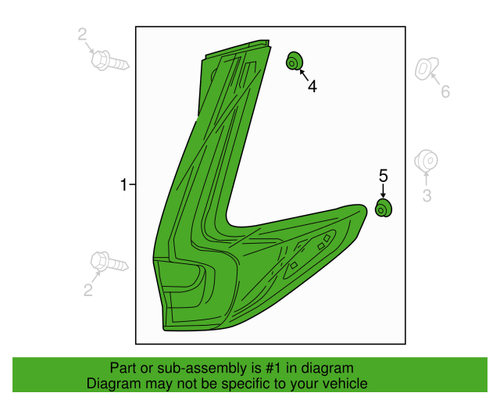 2
4
6
1
5
3
2

Part or sub-assembly is #1 in diagram
Diagram may not be specific to your vehicle