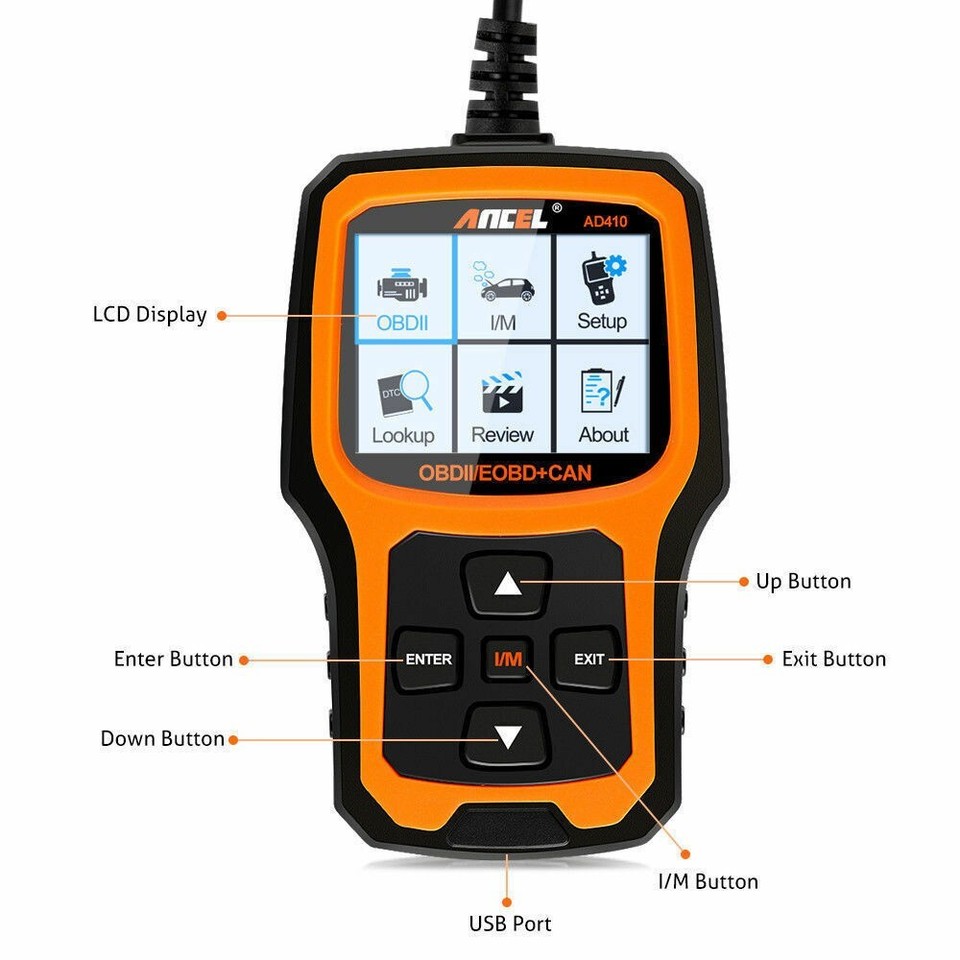 ANCEL® AD410

LCD Display

OBDII
I/M
Setup
DTC
Lookup
Review
About

OBDII/EOBD+CAN

Up Button

Enter Button
ENTER
I/M
EXIT
Exit Button

Down Button

I/M Button

USB Port