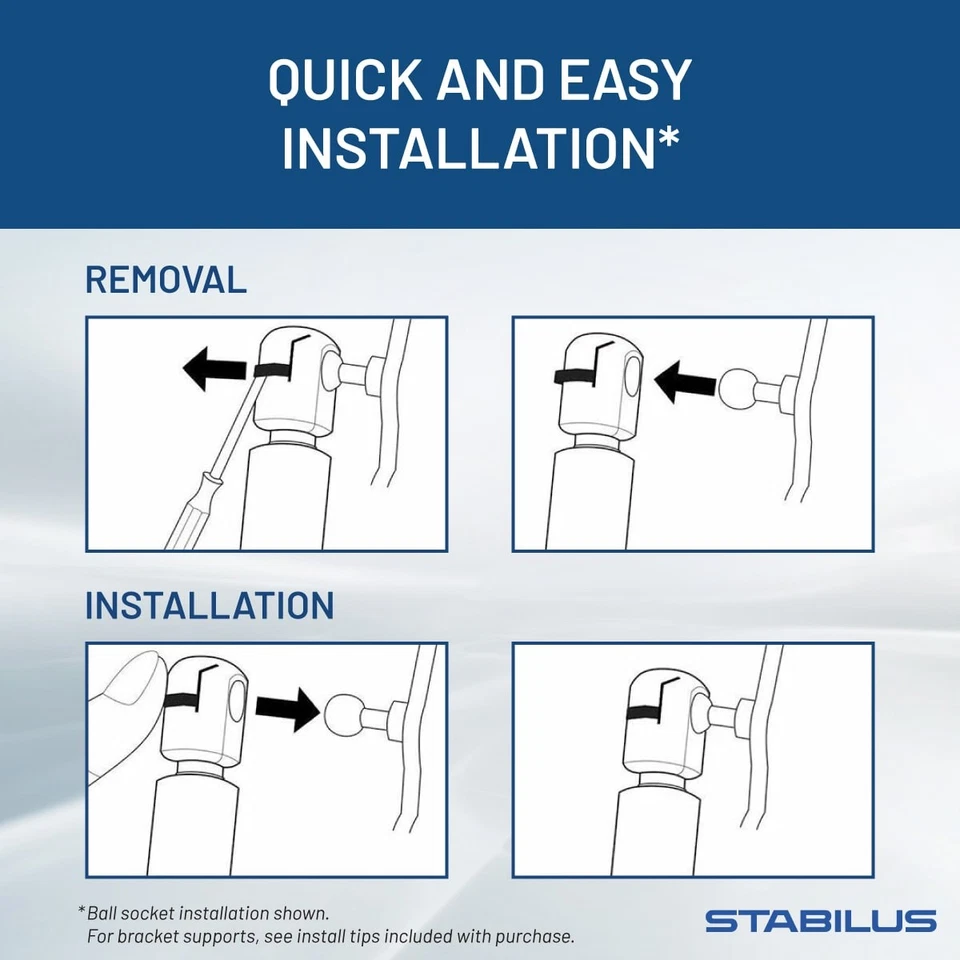 QUICK AND EASY INSTALLATION*

REMOVAL

INSTALLATION

*Ball socket installation shown.
For bracket supports, see install tips included with purchase.

STABILUS