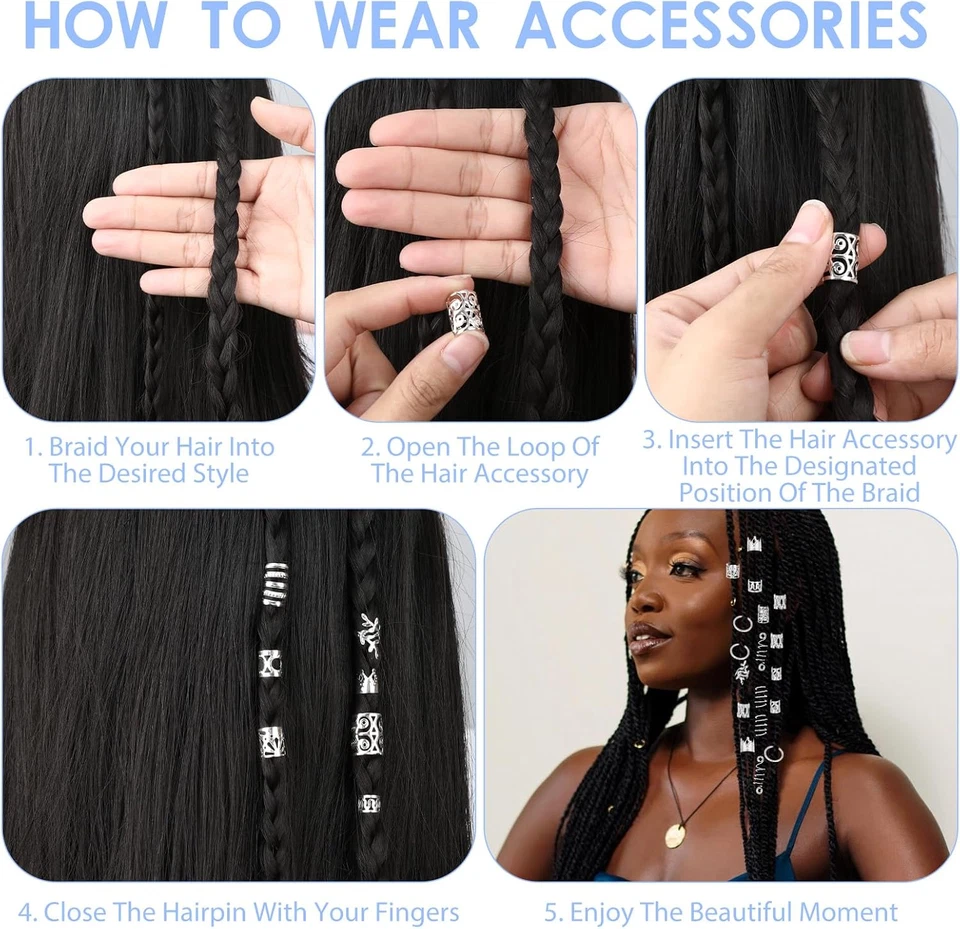 HOW TO WEAR ACCESSORIES

1. Braid Your Hair Into The Desired Style

2. Open The Loop Of The Hair Accessory

3. Insert The Hair Accessory Into The Designated Position Of The Braid

4. Close The Hairpin With Your Fingers

5. Enjoy The Beautiful Moment