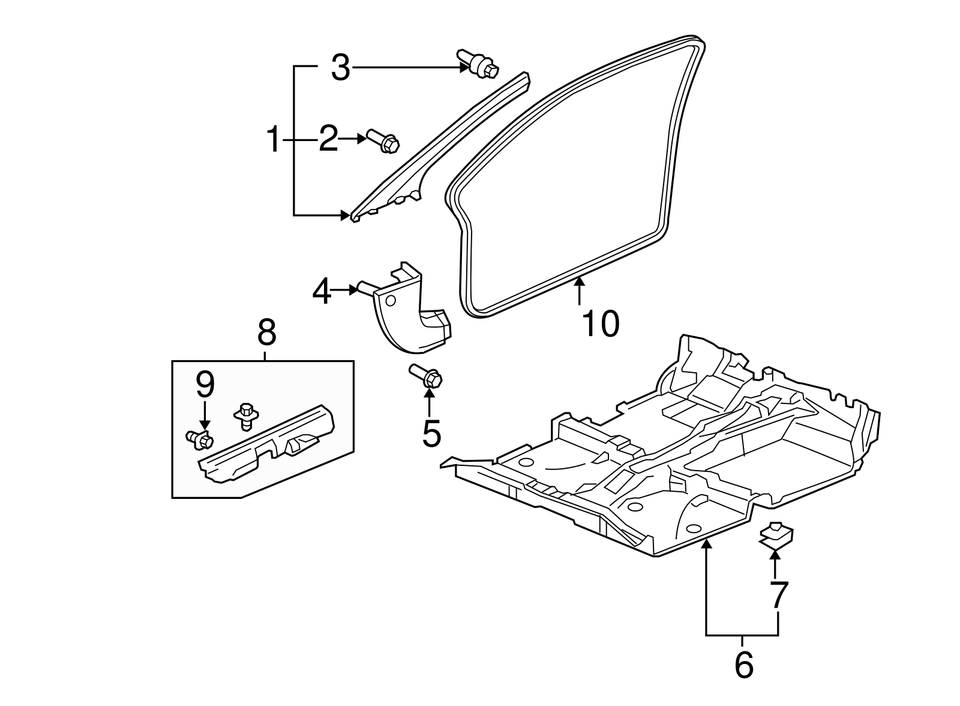 3
1
2
4
10
8
9
5
7
6