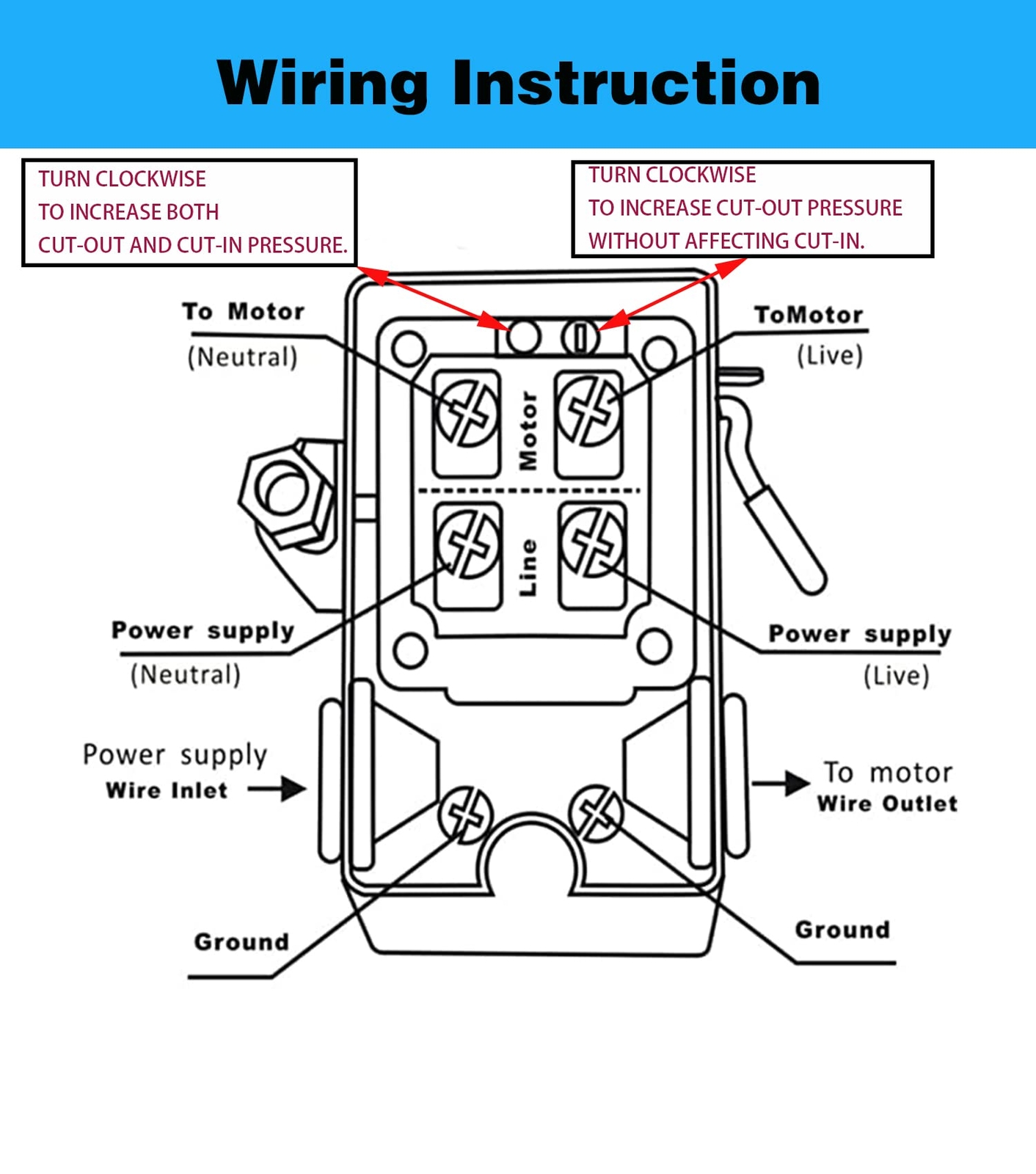 Wiring Instruction

TURN CLOCKWISE
TO INCREASE BOTH
CUT-OUT AND CUT-IN PRESSURE.

TURN CLOCKWISE
TO INCREASE CUT-OUT PRESSURE
WITHOUT AFFECTING CUT-IN.

To Motor
(Neutral)

ToMotor
(Live)

Motor

Line

Power supply
(Neutral)

Power supply
(Live)

Power supply
Wire Inlet

To motor
Wire Outlet

Ground

Ground