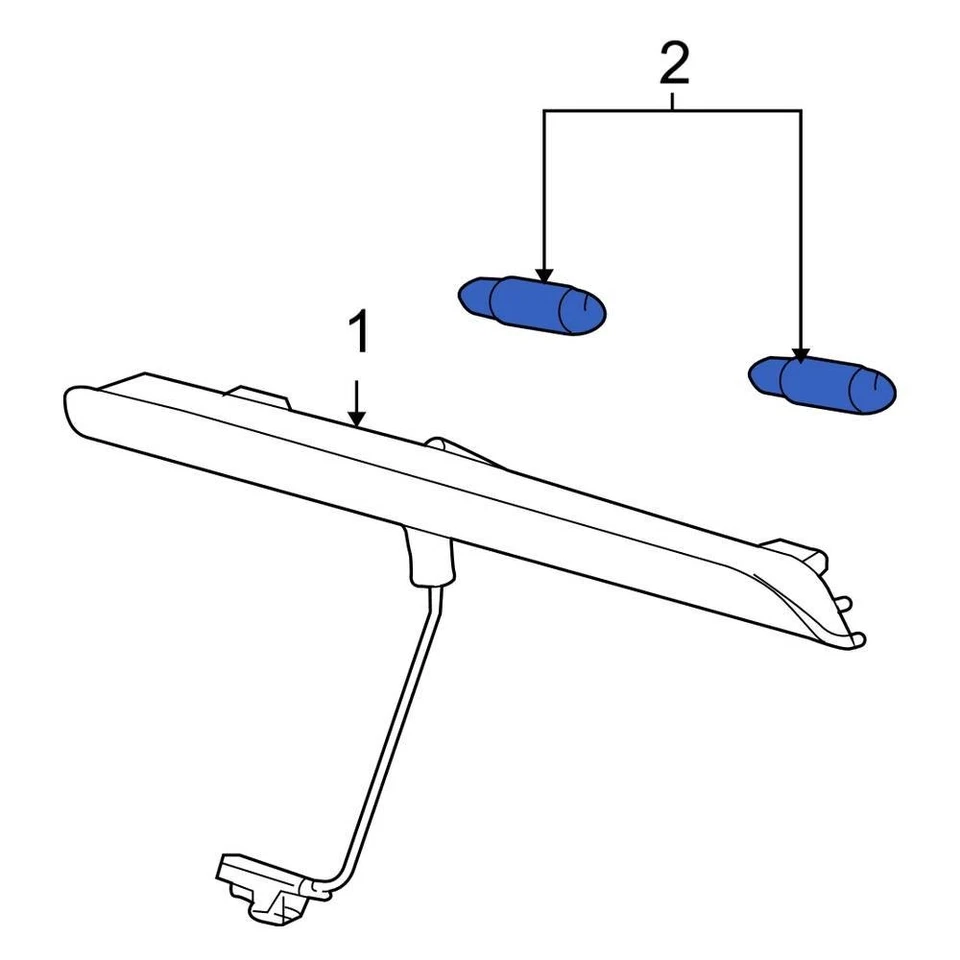 2
1