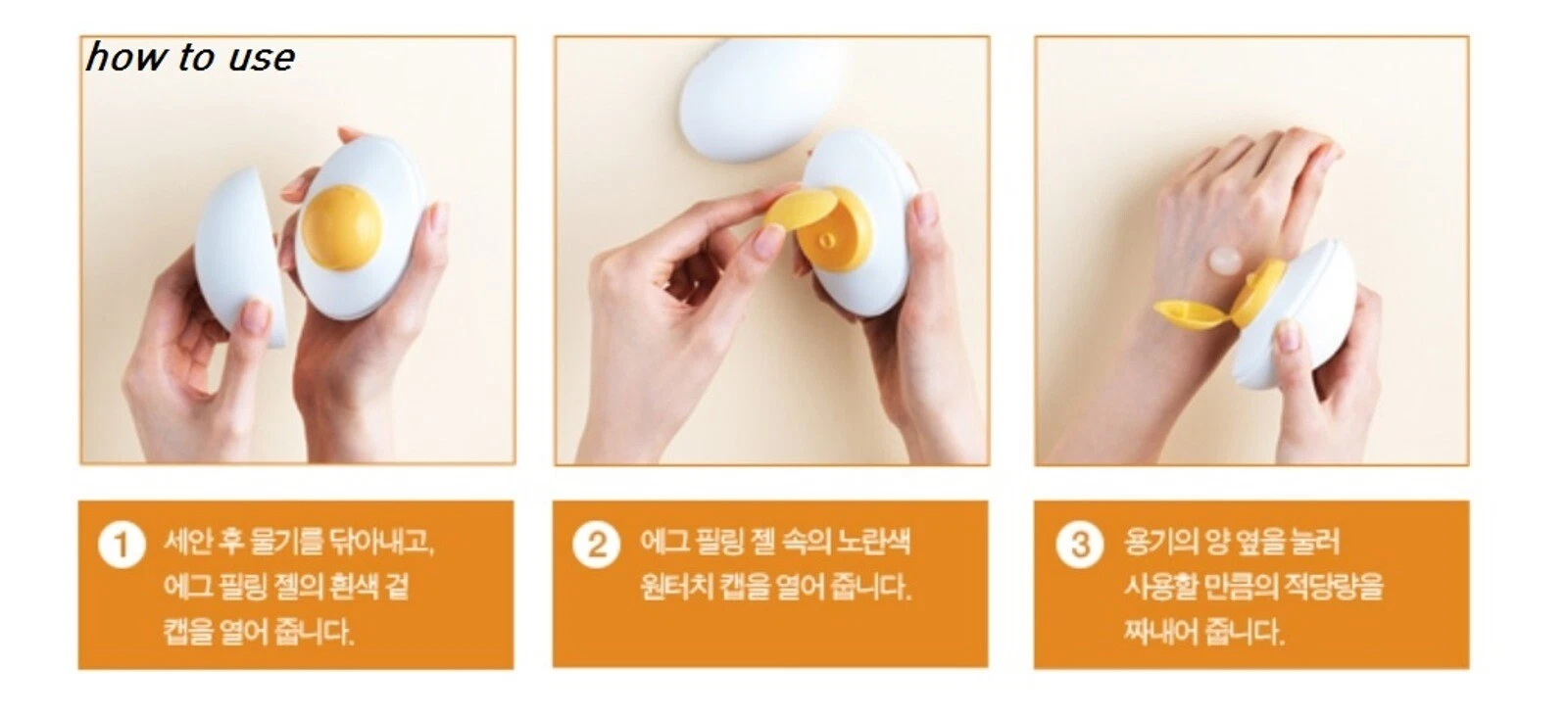 how to use

1 세안 후 물기를 닦아내고, 에그 필링 젤의 흰색 겉 캡을 열어 줍니다.

2 에그 필링 젤 속의 노란색 원터치 캡을 열어 줍니다.

3 용기의 양 옆을 눌러 사용할 만큼의 적당량을 짜내어 줍니다.