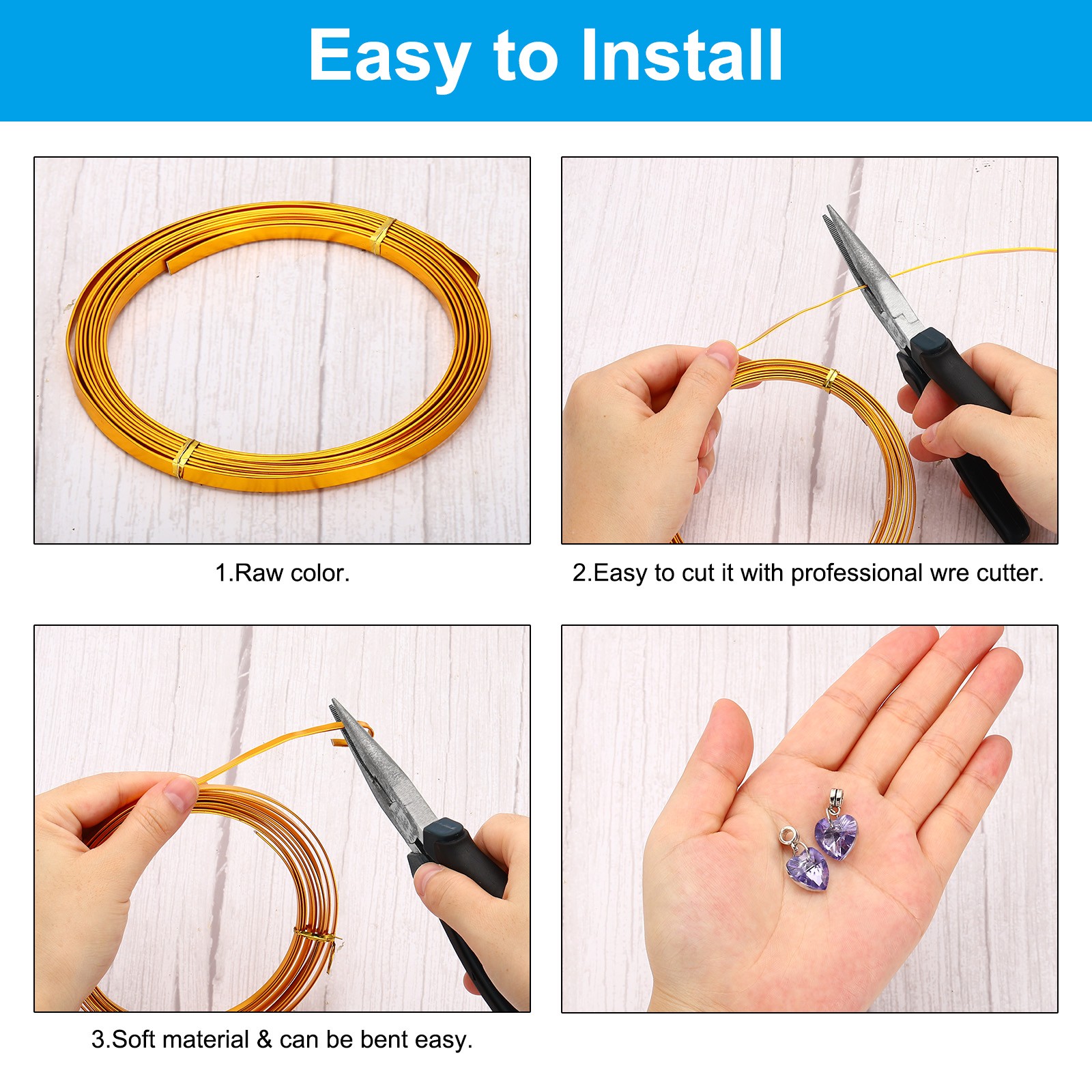 Easy to Install

1.Raw color.

2.Easy to cut it with professional wre cutter.

3.Soft material & can be bent easy.