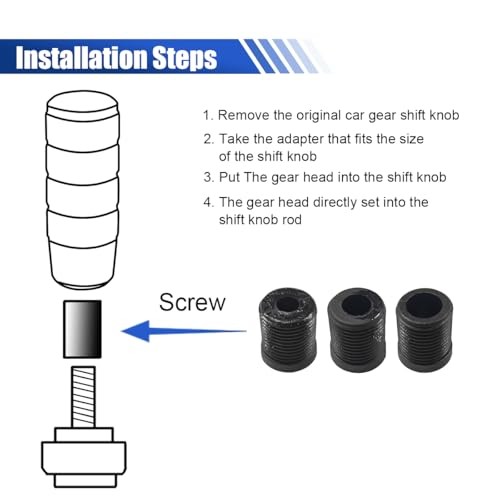 Installation Steps

1. Remove the original car gear shift knob

2. Take the adapter that fits the size of the shift knob

3. Put The gear head into the shift knob

4. The gear head directly set into the shift knob rod

Screw