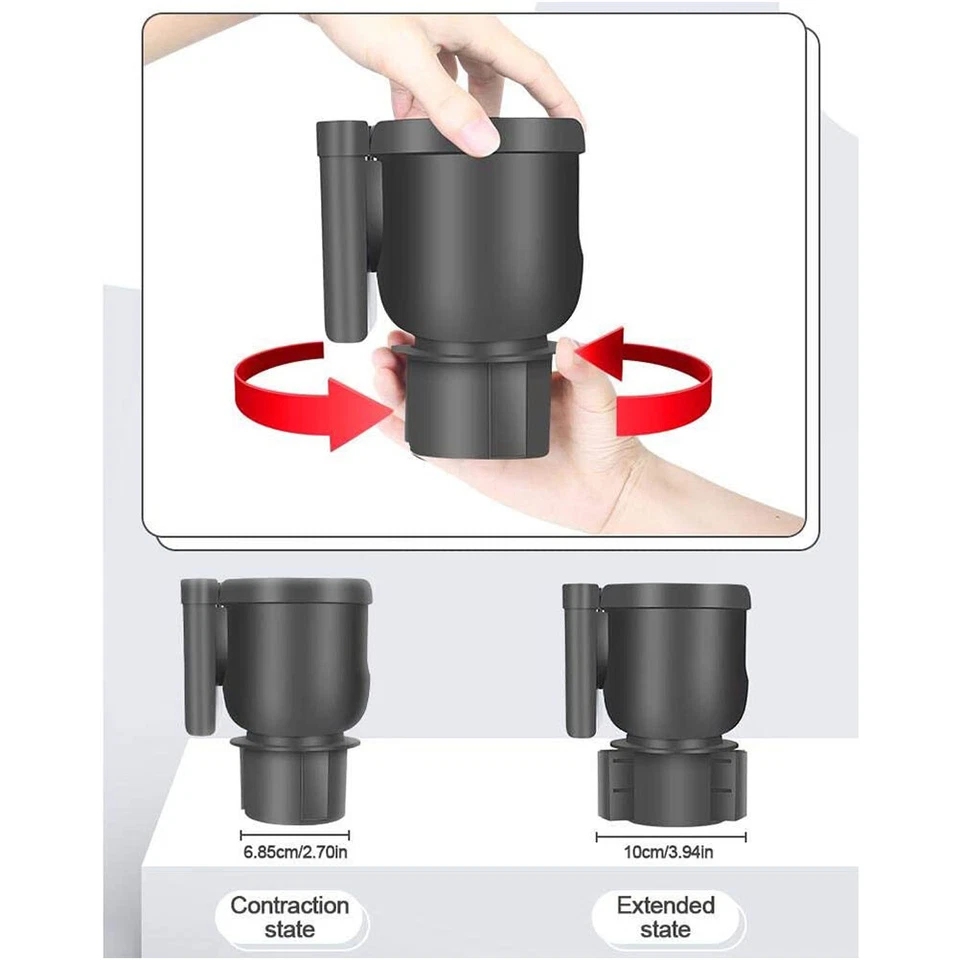 6.85cm/2.70in

10cm/3.94in

Contraction state

Extended state