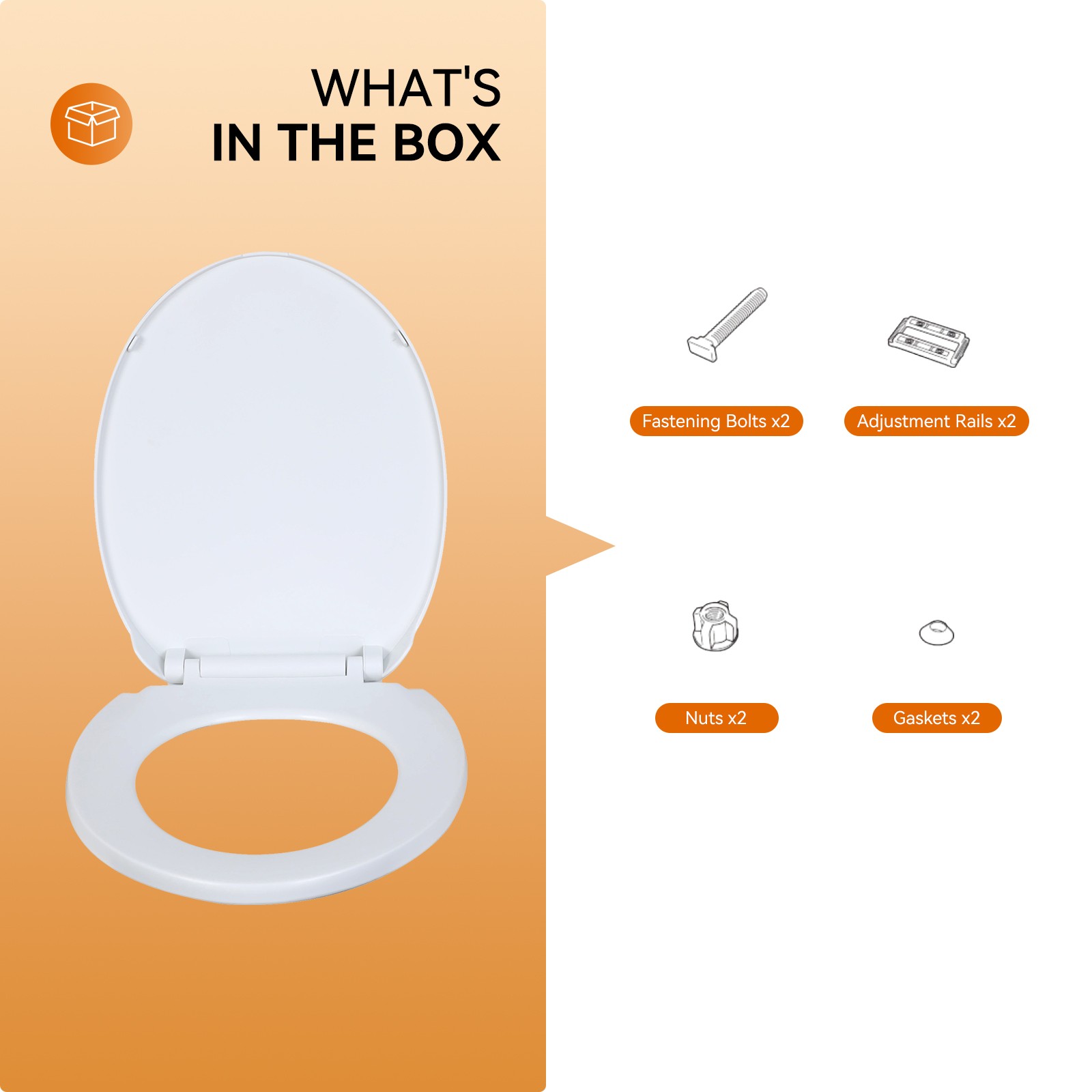 WHAT'S
IN THE BOX

Fastening Bolts x2

Adjustment Rails x2

Nuts x2

Gaskets x2