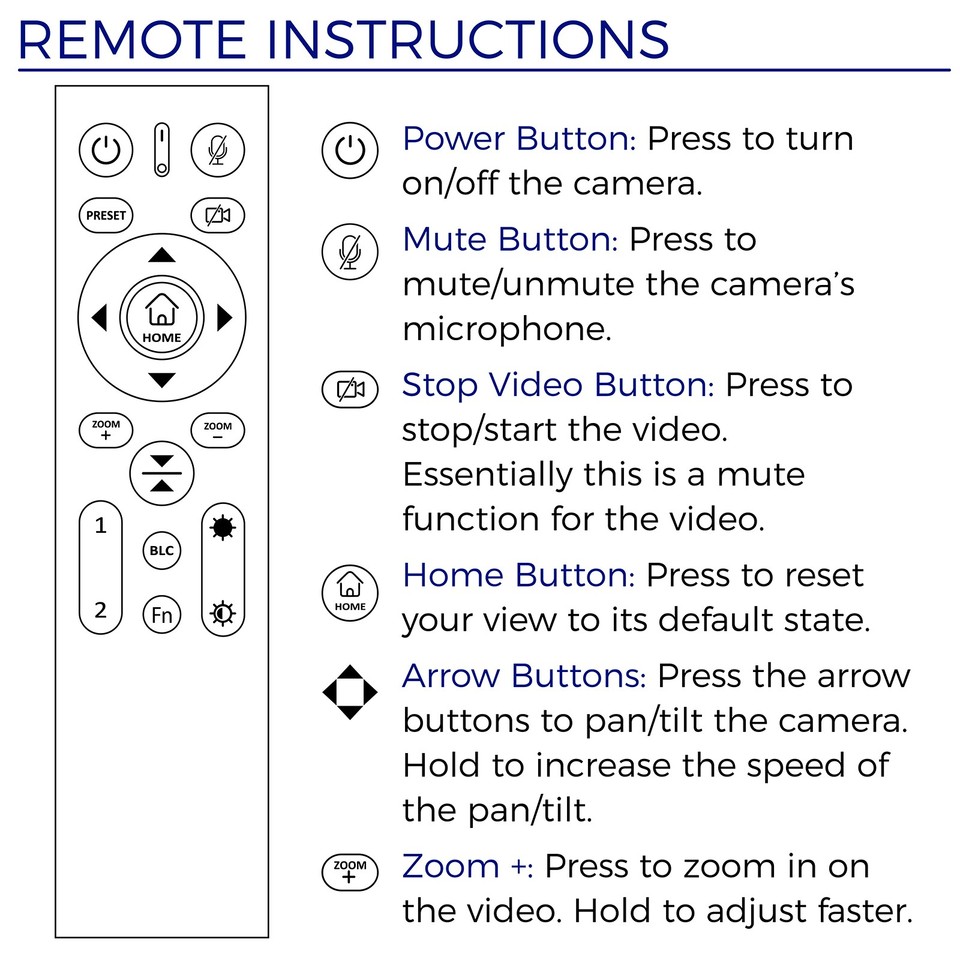 REMOTE INSTRUCTIONS

PRESET

HOME

ZOOM +

ZOOM −

1

2

BLC

Fn

Power Button: Press to turn on/off the camera.

Mute Button: Press to mute/unmute the camera's microphone.

Stop Video Button: Press to stop/start the video. Essentially this is a mute function for the video.

HOME

Home Button: Press to reset your view to its default state.

Arrow Buttons: Press the arrow buttons to pan/tilt the camera. Hold to increase the speed of the pan/tilt.

ZOOM +

Zoom +: Press to zoom in on the video. Hold to adjust faster.