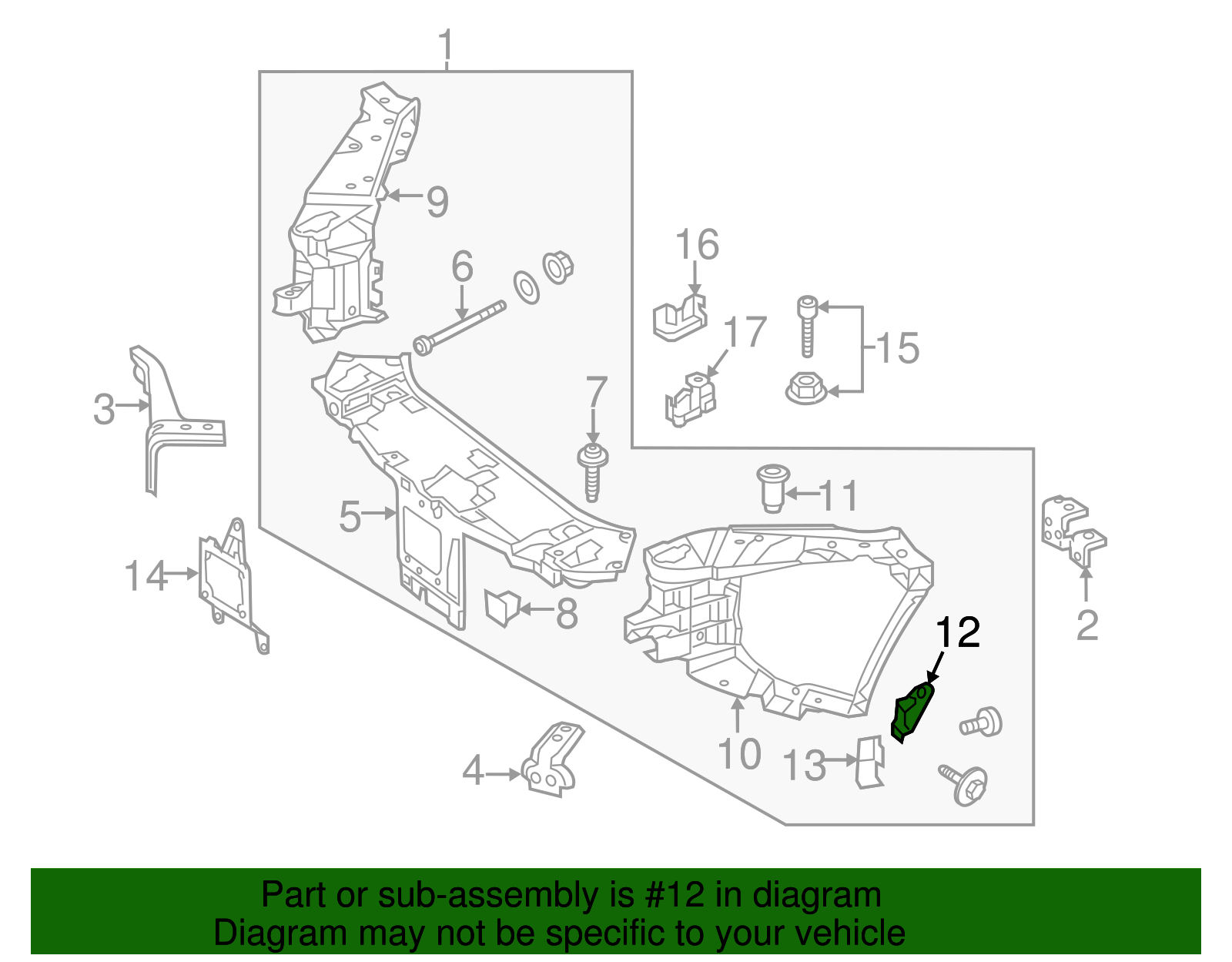 1
9
6
16
17
15
3
7
11
5
14
8
2
12
10
13
4

Part or sub-assembly is #12 in diagram
Diagram may not be specific to your vehicle