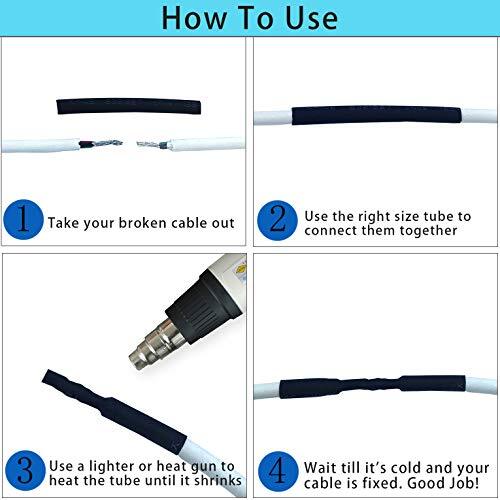 How To Use

1 Take your broken cable out

2 Use the right size tube to connect them together

3 Use a lighter or heat gun to heat the tube until it shrinks

4 Wait till it's cold and your cable is fixed. Good Job!