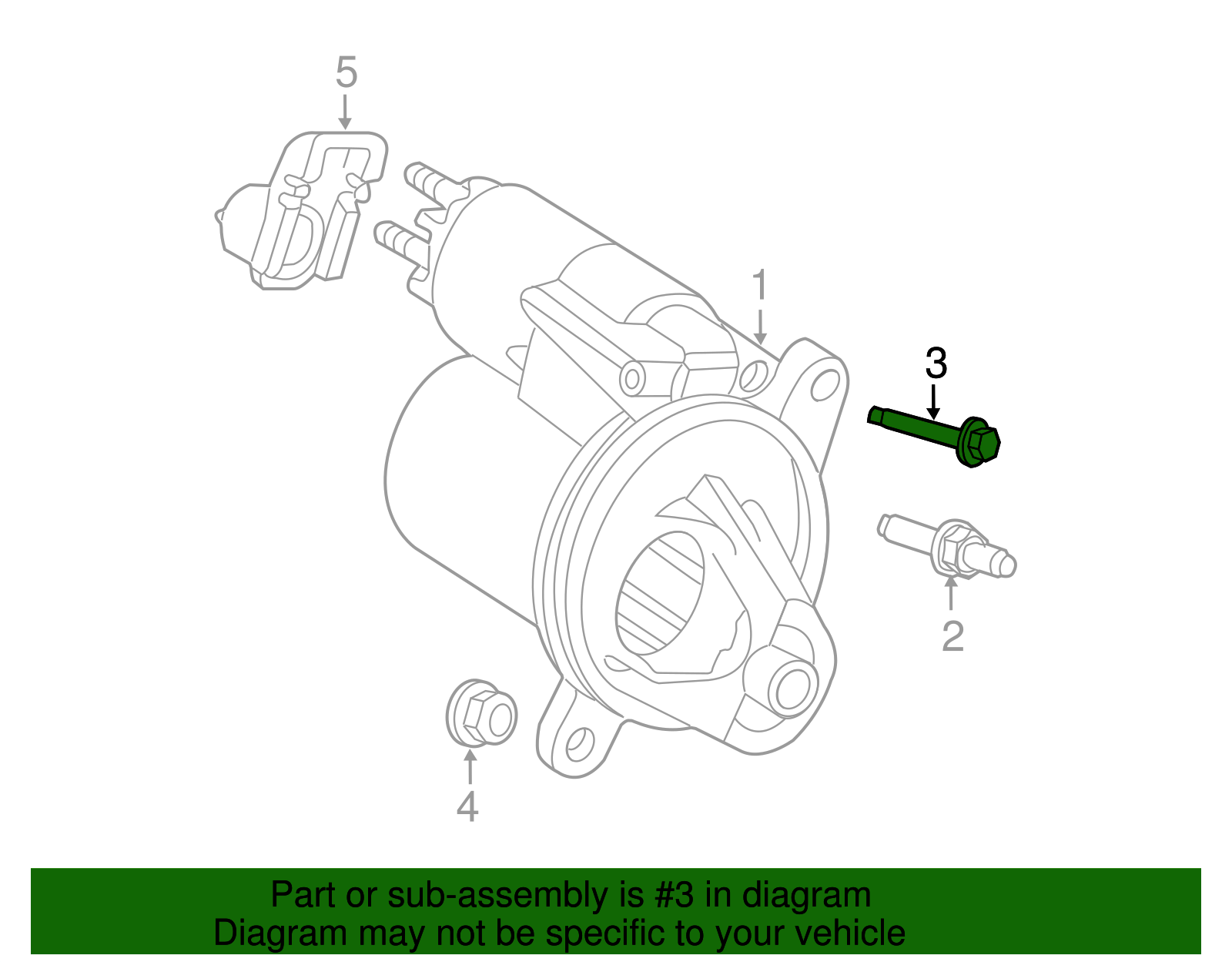 5
1
3
2
4

Part or sub-assembly is #3 in diagram
Diagram may not be specific to your vehicle