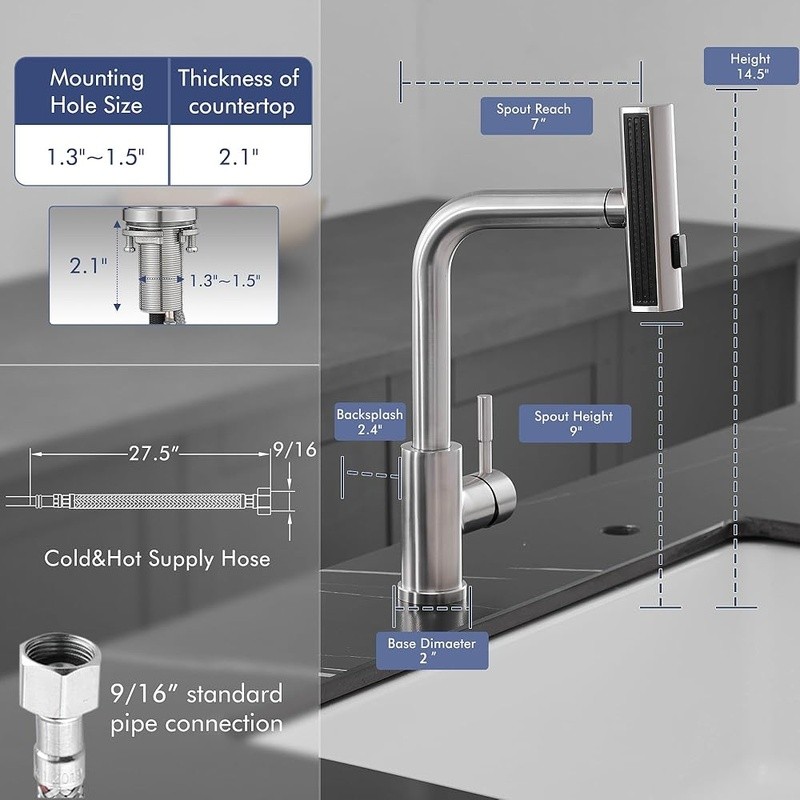 | Mounting Hole Size | Thickness of countertop |
|---|---|
| 1.3"~1.5" | 2.1" |

2.1"

1.3"~1.5"

27.5"

9/16

Cold&Hot Supply Hose

9/16" standard pipe connection

Spout Reach 7"

Height 14.5"

Backsplash 2.4"

Spout Height 9"

Base Dimaeter 2"