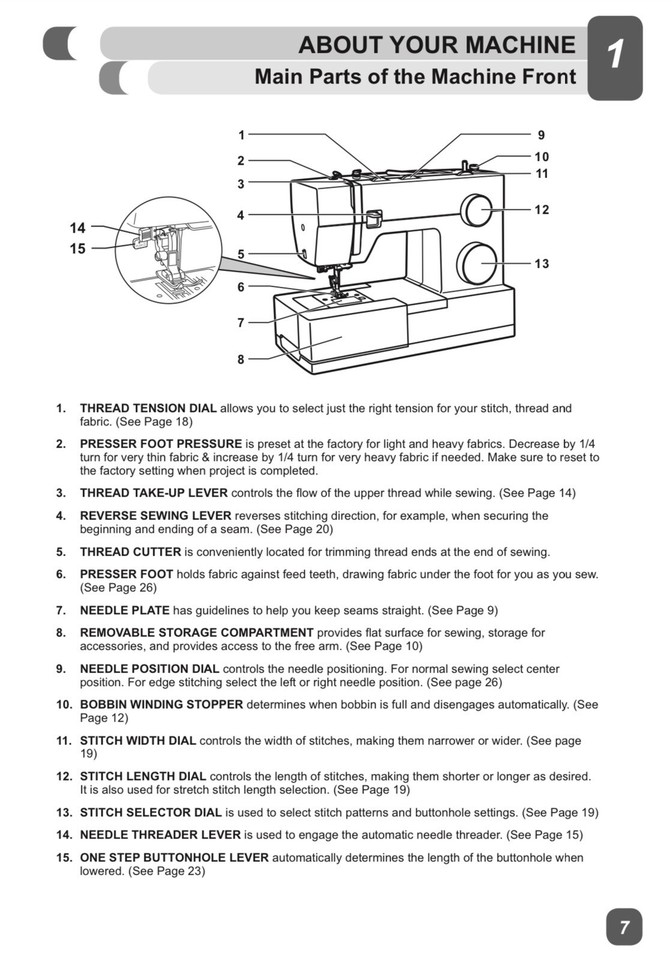 ABOUT YOUR MACHINE

Main Parts of the Machine Front

1

1
2
3
4
5
6
7
8
9
10
11
12
13
14
15

1. **THREAD TENSION DIAL** allows you to select just the right tension for your stitch, thread and fabric. (See Page 18)

2. **PRESSER FOOT PRESSURE** is preset at the factory for light and heavy fabrics. Decrease by 1/4 turn for very thin fabric & increase by 1/4 turn for very heavy fabric if needed. Make sure to reset to the factory setting when project is completed.

3. **THREAD TAKE-UP LEVER** controls the flow of the upper thread while sewing. (See Page 14)

4. **REVERSE SEWING LEVER** reverses stitching direction, for example, when securing the beginning and ending of a seam. (See Page 20)

5. **THREAD CUTTER** is conveniently located for trimming thread ends at the end of sewing.

6. **PRESSER FOOT** holds fabric against feed teeth, drawing fabric under the foot for you as you sew. (See Page 26)

7. **NEEDLE PLATE** has guidelines to help you keep seams straight. (See Page 9)

8. **REMOVABLE STORAGE COMPARTMENT** provides flat surface for sewing, storage for accessories, and provides access to the free arm. (See Page 10)

9. **NEEDLE POSITION DIAL** controls the needle positioning. For normal sewing select center position. For edge stitching select the left or right needle position. (See page 26)

10. **BOBBIN WINDING STOPPER** determines when bobbin is full and disengages automatically. (See Page 12)

11. **STITCH WIDTH DIAL** controls the width of stitches, making them narrower or wider. (See page 19)

12. **STITCH LENGTH DIAL** controls the length of stitches, making them shorter or longer as desired. It is also used for stretch stitch length selection. (See Page 19)

13. **STITCH SELECTOR DIAL** is used to select stitch patterns and buttonhole settings. (See Page 19)

14. **NEEDLE THREADER LEVER** is used to engage the automatic needle threader. (See Page 15)

15. **ONE STEP BUTTONHOLE LEVER** automatically determines the length of the buttonhole when lowered. (See Page 23)

7