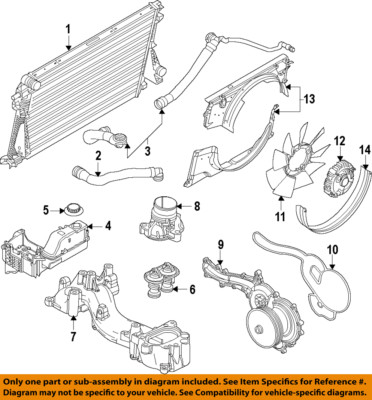 1
13
3
12
14
2
5
8
4
11
9
10
6
7

Only one part or sub-assembly in diagram included. See Item Specifics for Reference #.
Diagram may not be specific to your vehicle. See Compatibility for vehicle-specific diagrams.