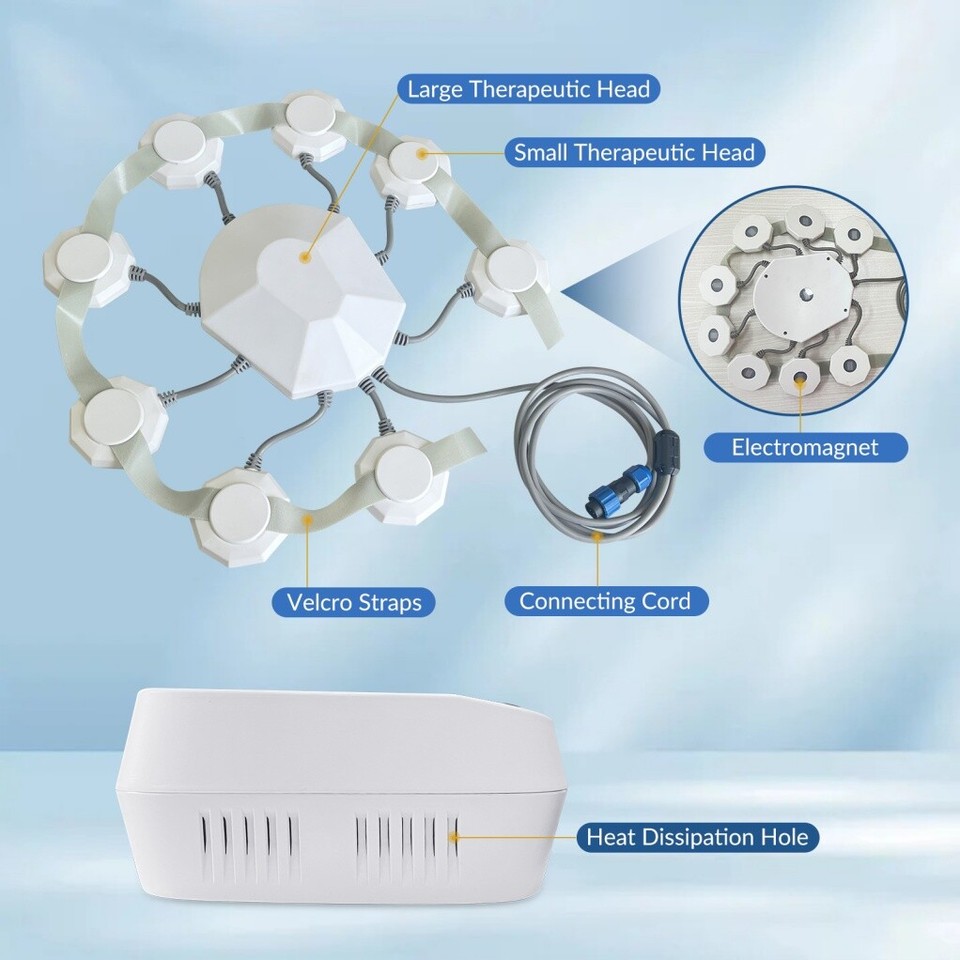 Large Therapeutic Head

Small Therapeutic Head

Electromagnet

Velcro Straps

Connecting Cord

Heat Dissipation Hole