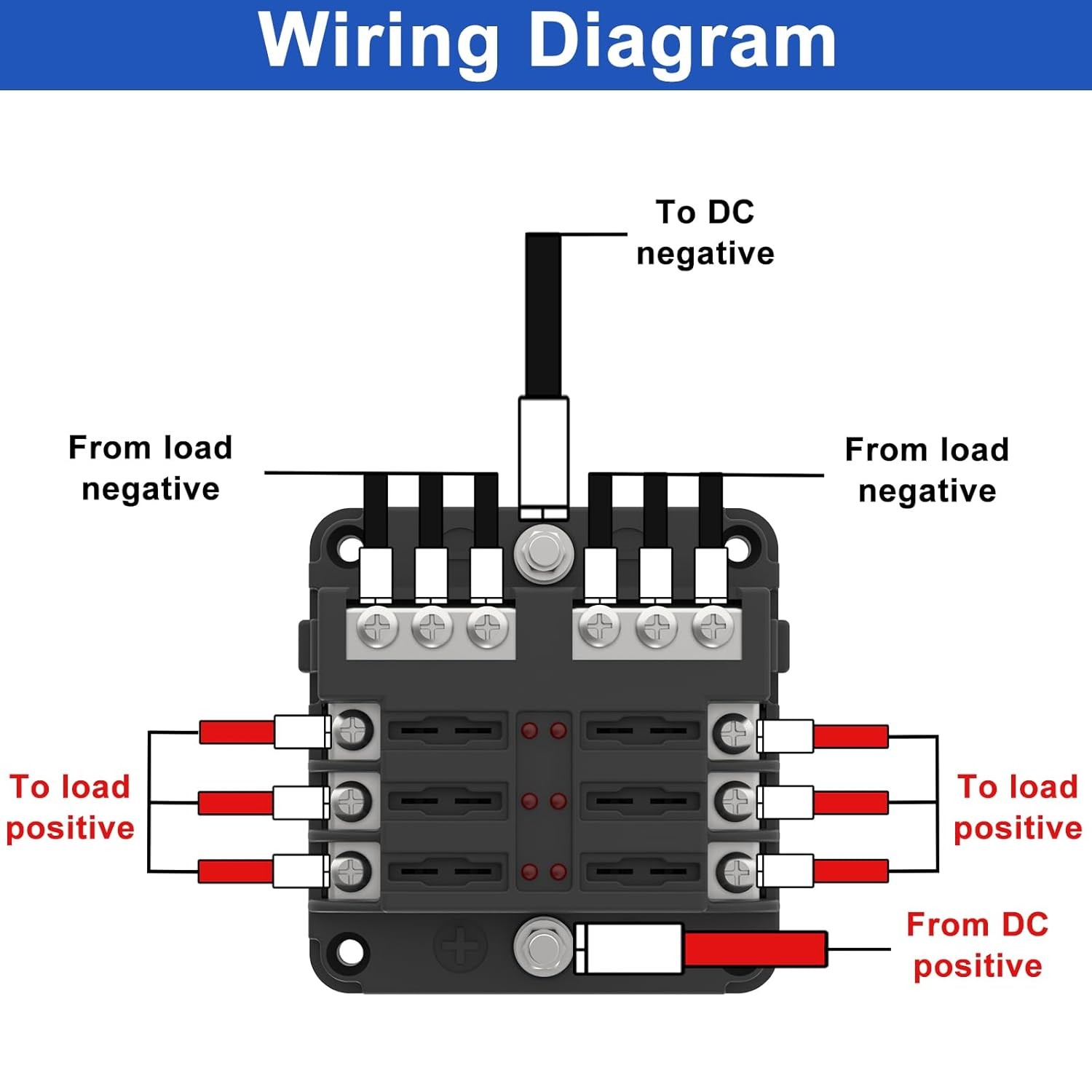 Wiring Diagram

To DC negative

From load negative

From load negative

To load positive

To load positive

From DC positive