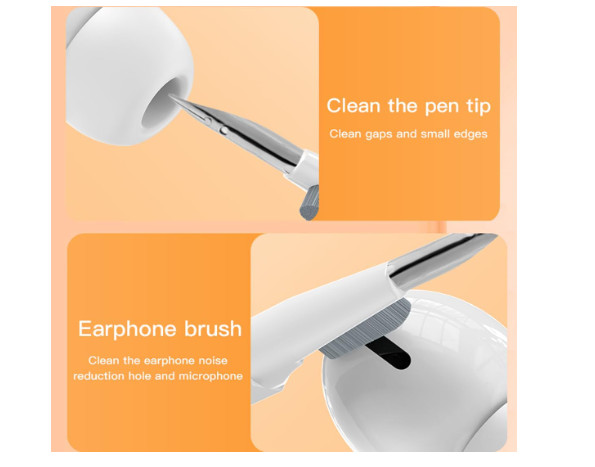 Clean the pen tip

Clean gaps and small edges

Earphone brush

Clean the earphone noise reduction hole and microphone