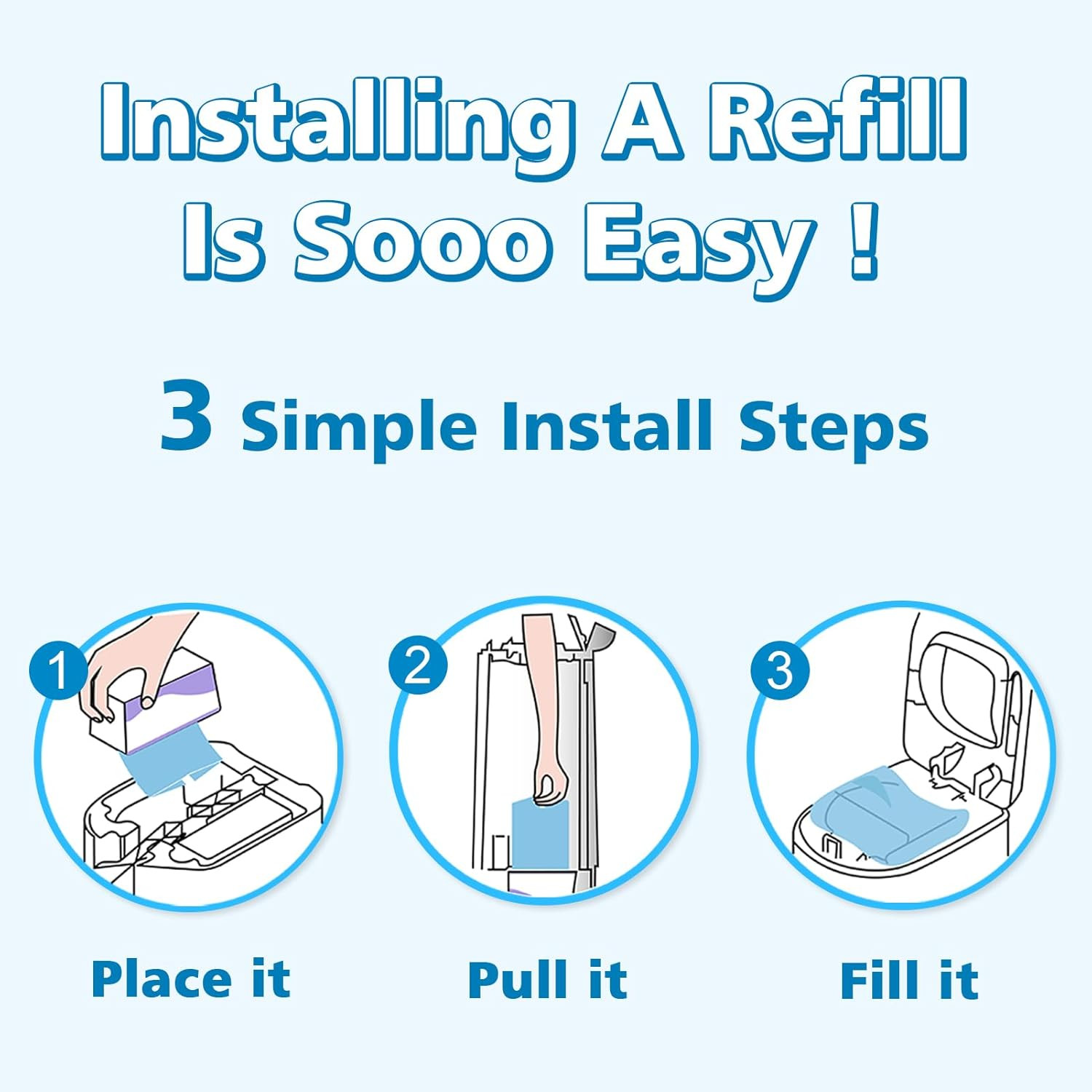 Installing A Refill Is Sooo Easy !

3 Simple Install Steps

1

2

3

Place it

Pull it

Fill it