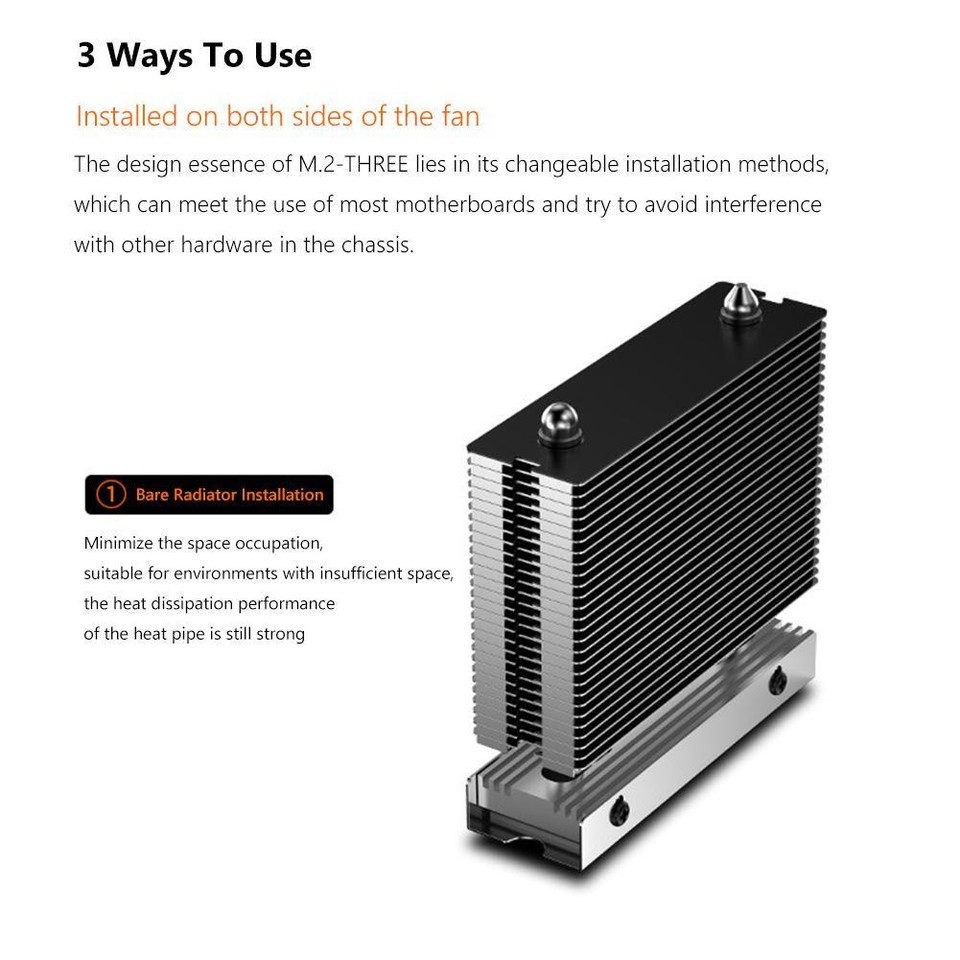 3 Ways To Use

Installed on both sides of the fan

The design essence of M.2-THREE lies in its changeable installation methods, which can meet the use of most motherboards and try to avoid interference with other hardware in the chassis.

1 Bare Radiator Installation

Minimize the space occupation, suitable for environments with insufficient space, the heat dissipation performance of the heat pipe is still strong