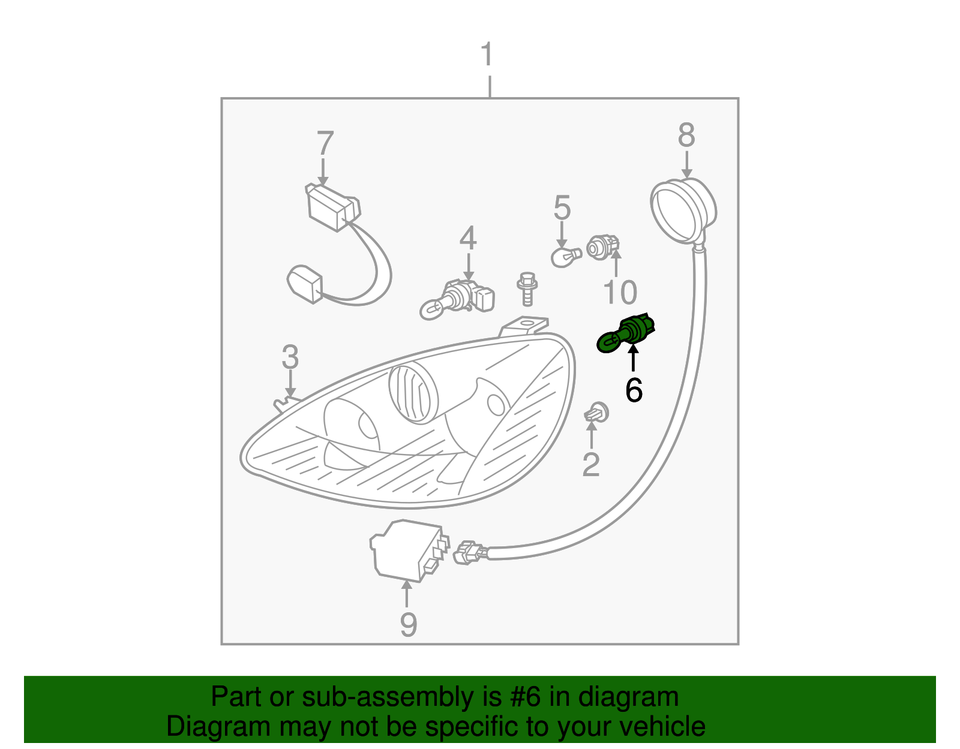 1
7
8
5
4
10
3
6
2
9

Part or sub-assembly is #6 in diagram
Diagram may not be specific to your vehicle