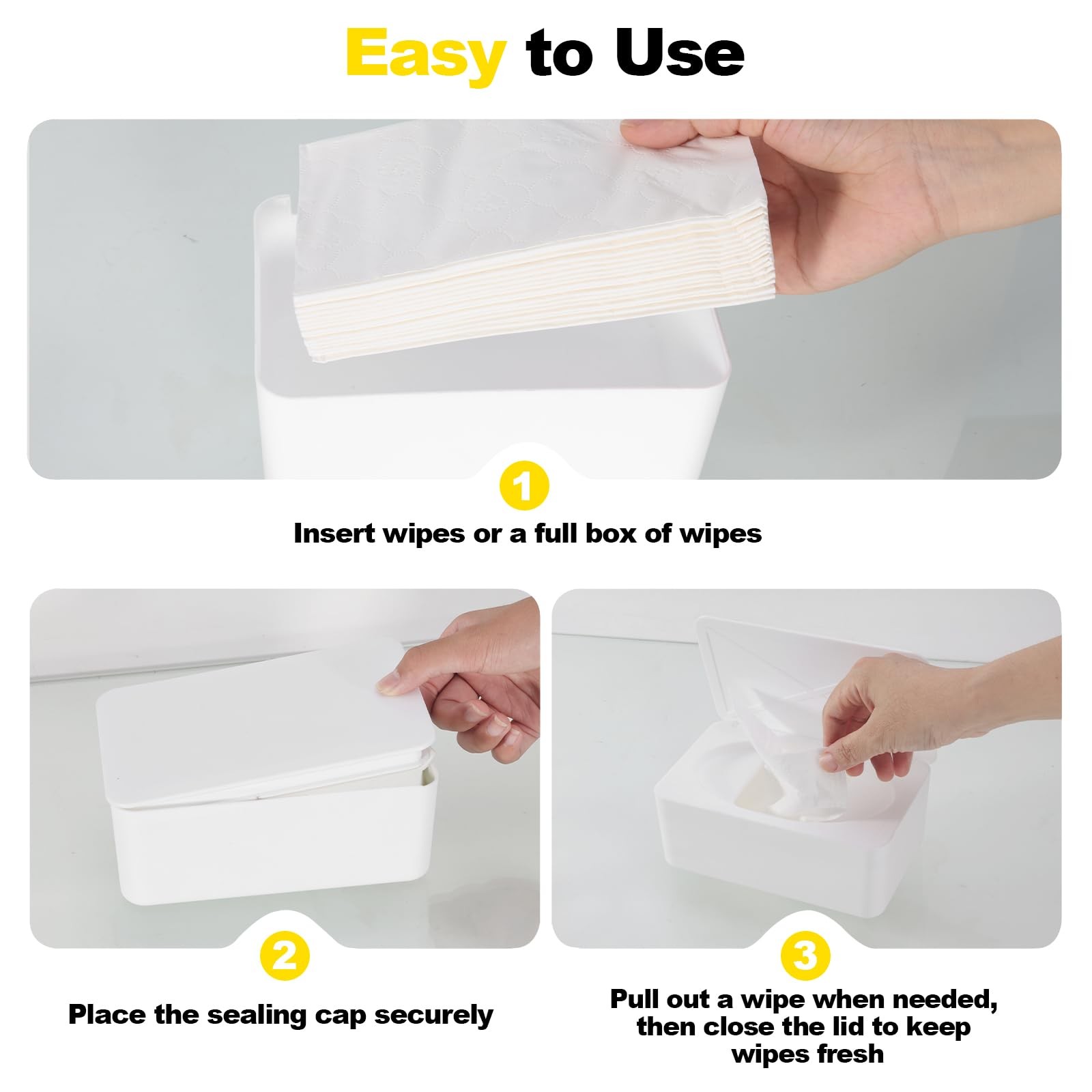 Easy to Use

1

Insert wipes or a full box of wipes

2

Place the sealing cap securely

3

Pull out a wipe when needed, then close the lid to keep wipes fresh