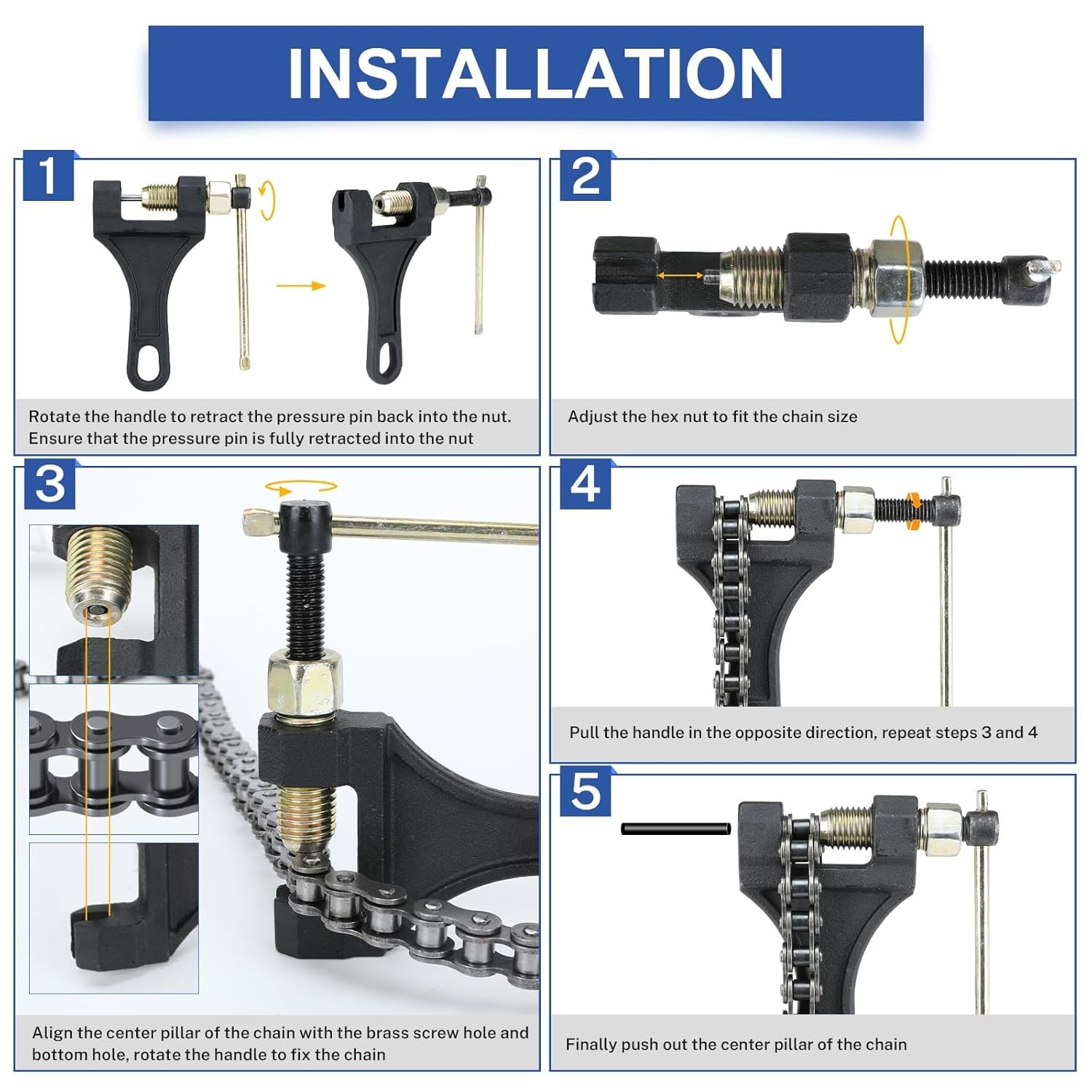 INSTALLATION

1

Rotate the handle to retract the pressure pin back into the nut. Ensure that the pressure pin is fully retracted into the nut

2

Adjust the hex nut to fit the chain size

3

Align the center pillar of the chain with the brass screw hole and bottom hole, rotate the handle to fix the chain

4

Pull the handle in the opposite direction, repeat steps 3 and 4

5

Finally push out the center pillar of the chain