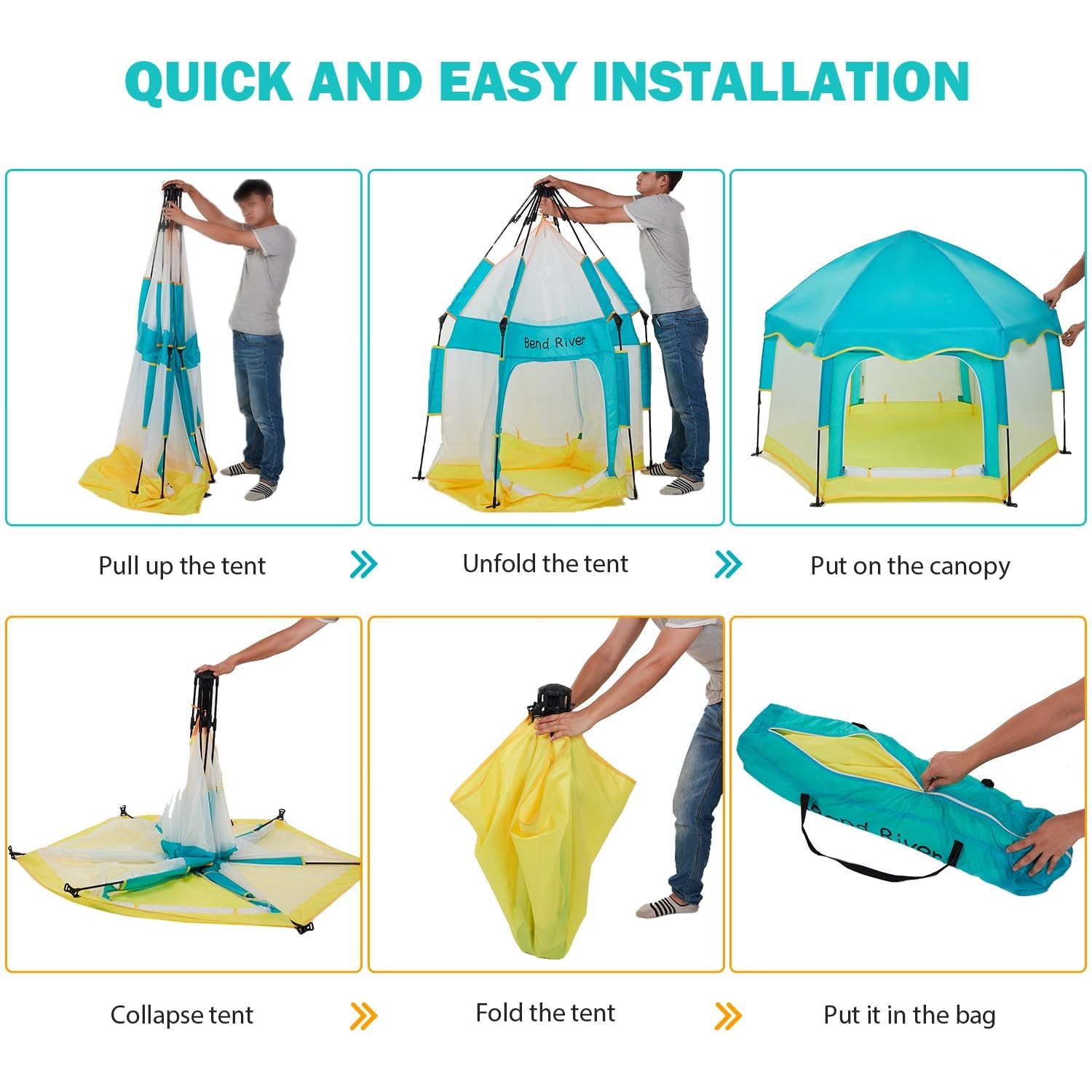 QUICK AND EASY INSTALLATION

Bend River

Pull up the tent

Unfold the tent

Put on the canopy

Bend River

Collapse tent

Fold the tent

Put it in the bag